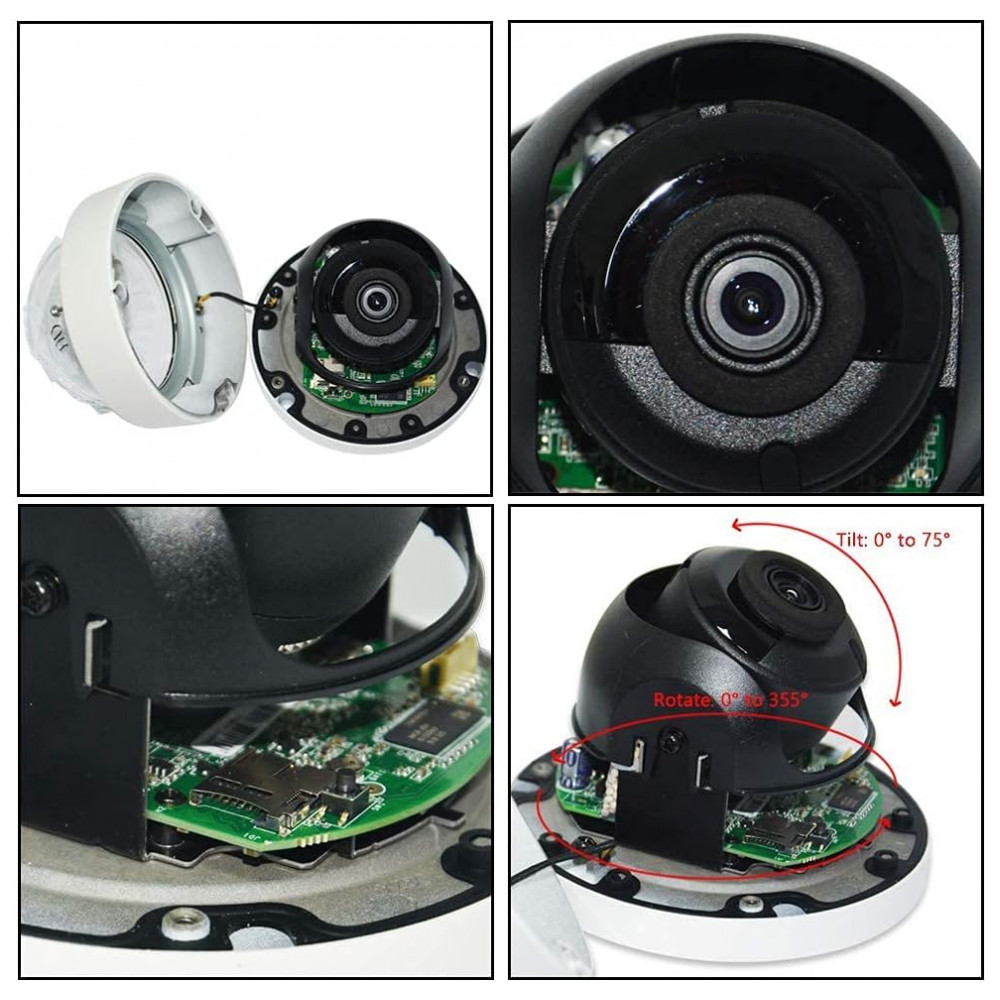 Tilt: 0° to 75°

Rotate: 0° to 355°