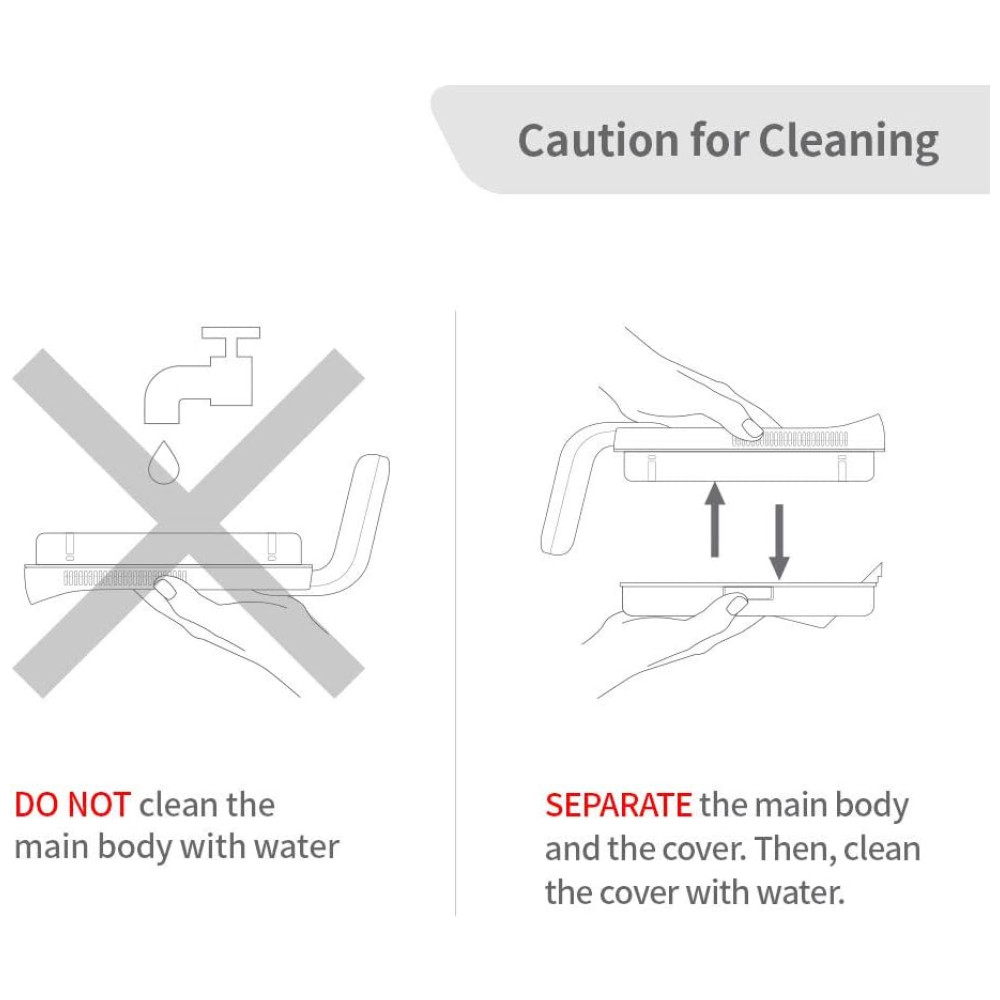 Caution for Cleaning

DO NOT clean the main body with water

SEPARATE the main body and the cover. Then, clean the cover with water.