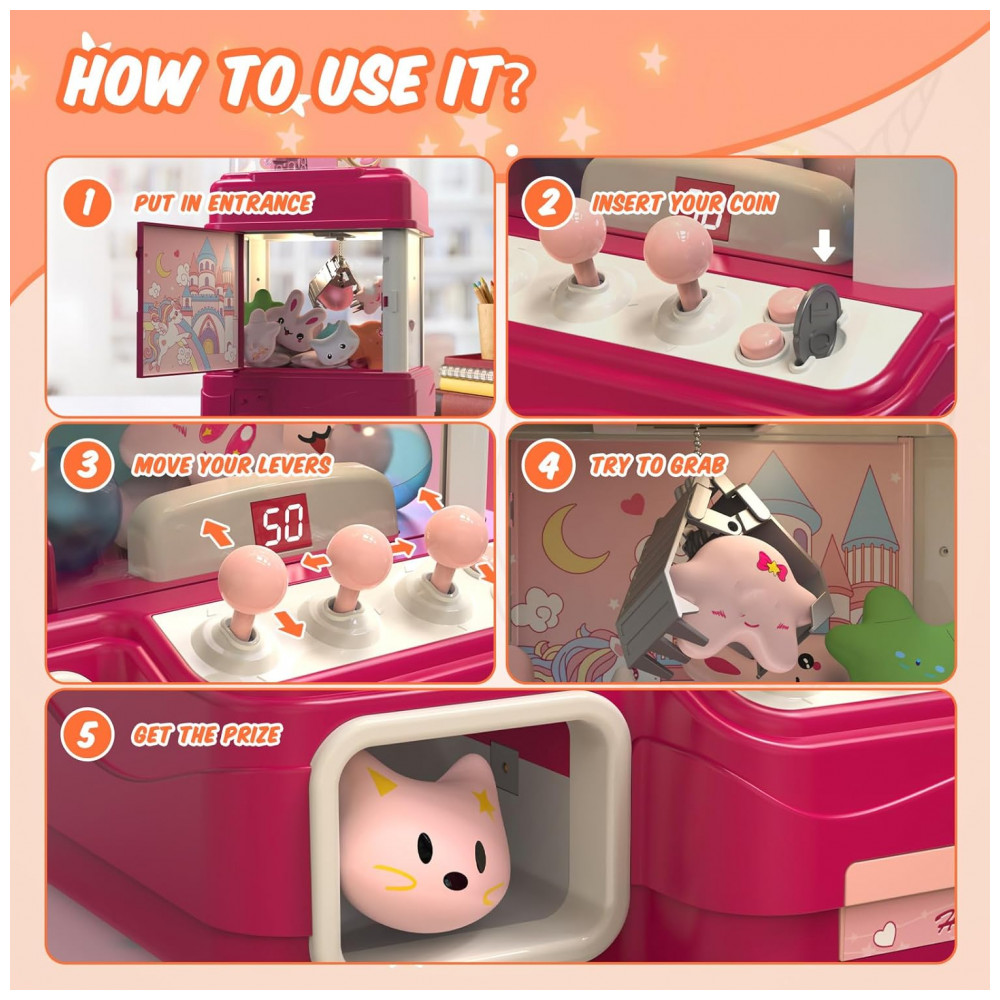 HOW TO USE IT?

1 PUT IN ENTRANCE

2 INSERT YOUR COIN

3 MOVE YOUR LEVERS

50

4 TRY TO GRAB

5 GET THE PRIZE