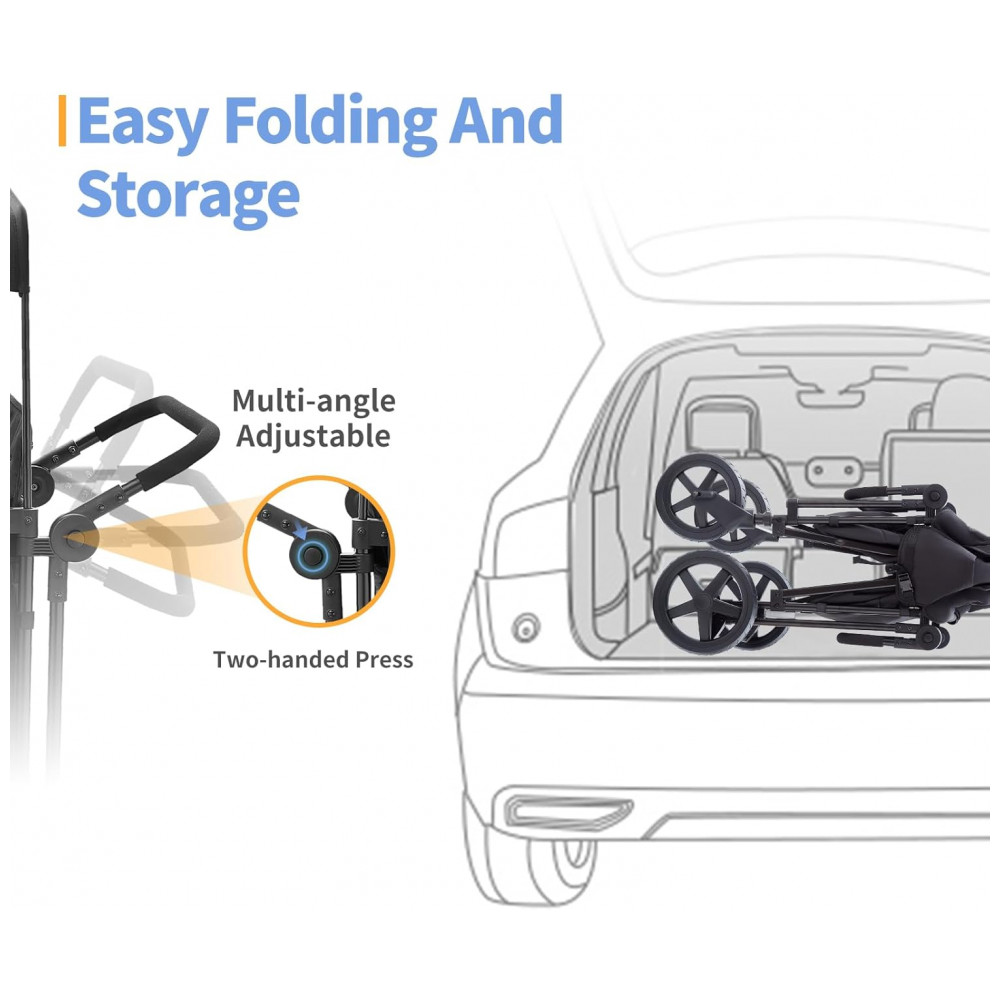 Easy Folding And Storage

Multi-angle Adjustable

Two-handed Press