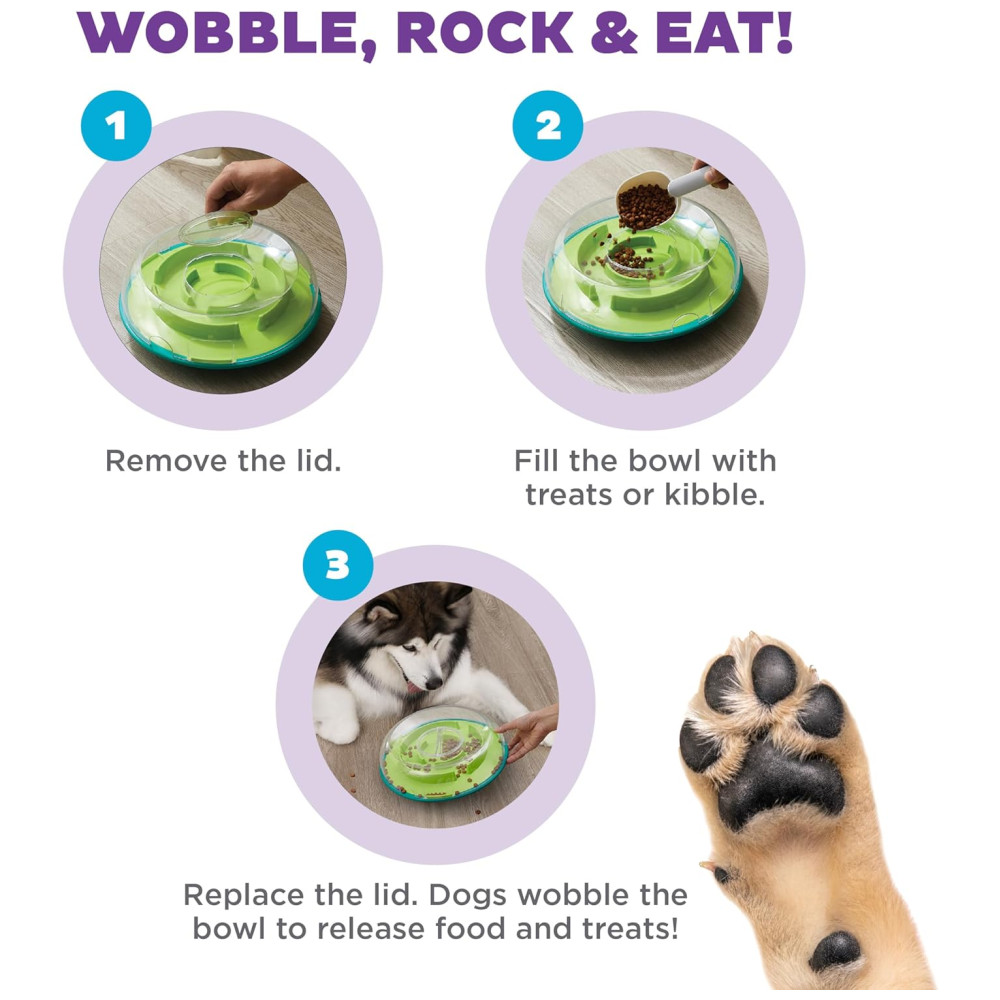 WOBBLE, ROCK & EAT!

1

Remove the lid.

2

Fill the bowl with treats or kibble.

3

Replace the lid. Dogs wobble the bowl to release food and treats!