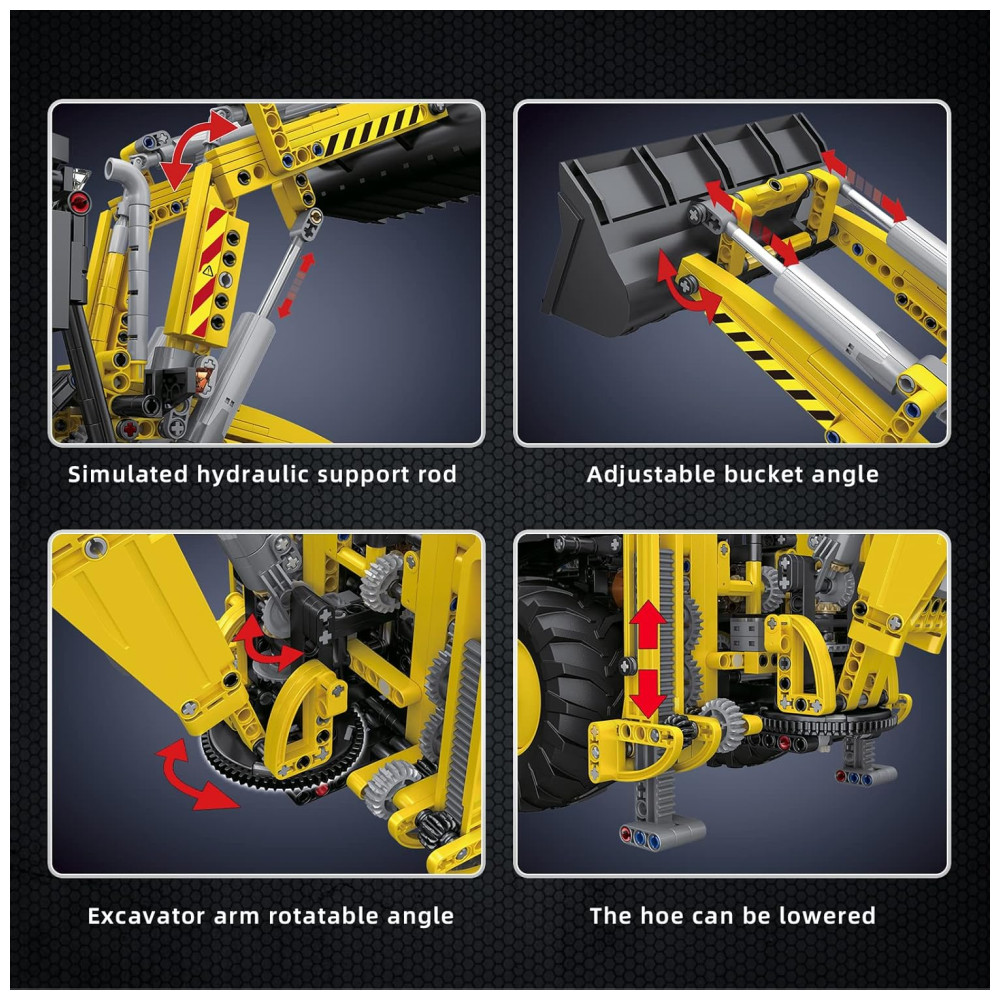 Simulated hydraulic support rod

Adjustable bucket angle

Excavator arm rotatable angle

The hoe can be lowered