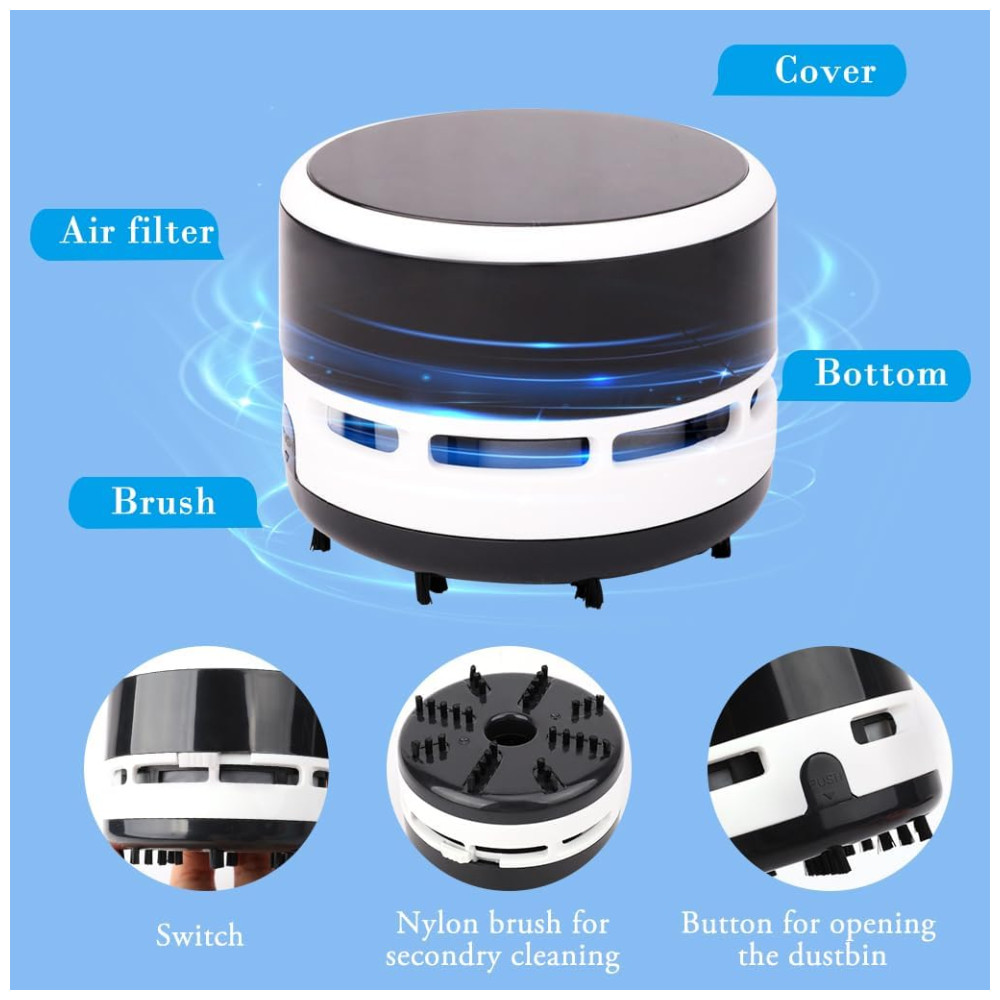 Cover

Air filter

Bottom

Brush

PUSH

Switch

Nylon brush for secondry cleaning

Button for opening the dustbin