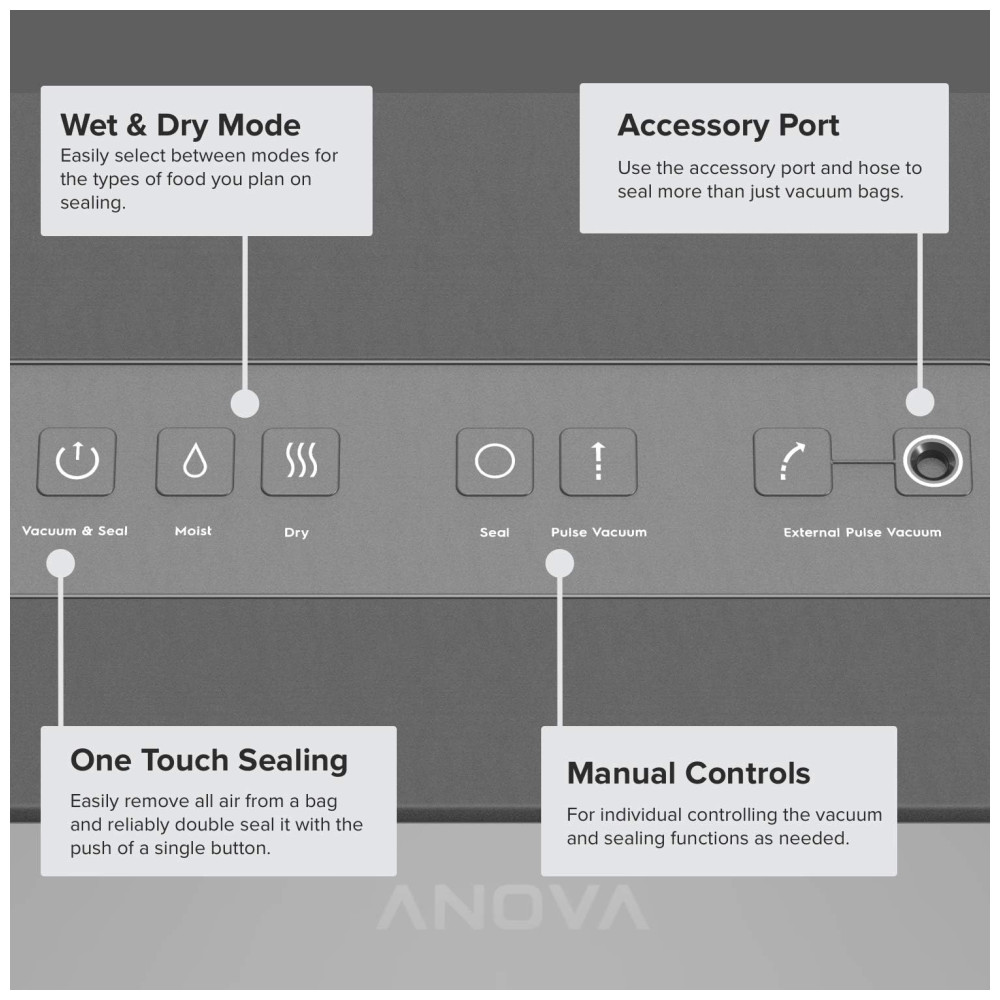 Wet & Dry Mode
Easily select between modes for the types of food you plan on sealing.

Accessory Port
Use the accessory port and hose to seal more than just vacuum bags.

Vacuum & Seal

Moist

Dry

Seal

Pulse Vacuum

External Pulse Vacuum

One Touch Sealing
Easily remove all air from a bag and reliably double seal it with the push of a single button.

Manual Controls
For individual controlling the vacuum and sealing functions as needed.

ANOVA