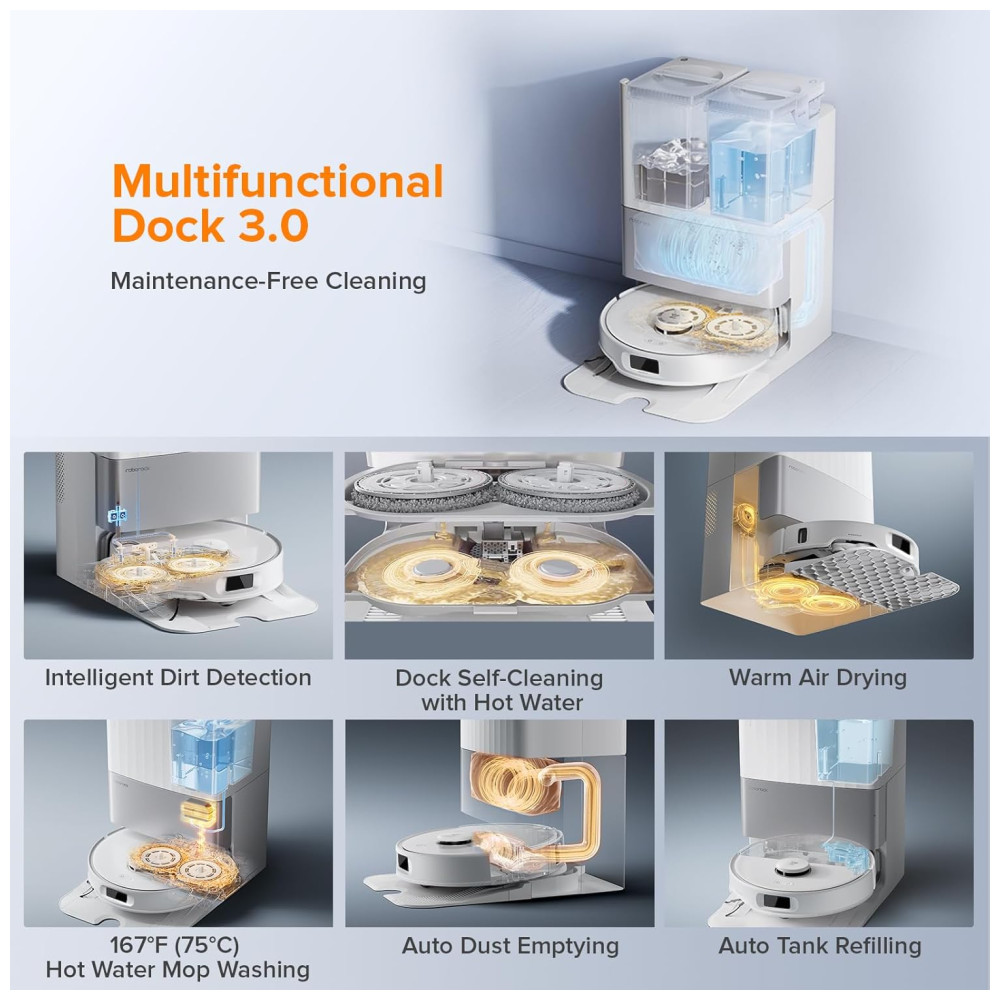 Multifunctional Dock 3.0

Maintenance-Free Cleaning

roborock

Intelligent Dirt Detection

Dock Self-Cleaning with Hot Water

Warm Air Drying

167°F (75°C) Hot Water Mop Washing

Auto Dust Emptying

Auto Tank Refilling