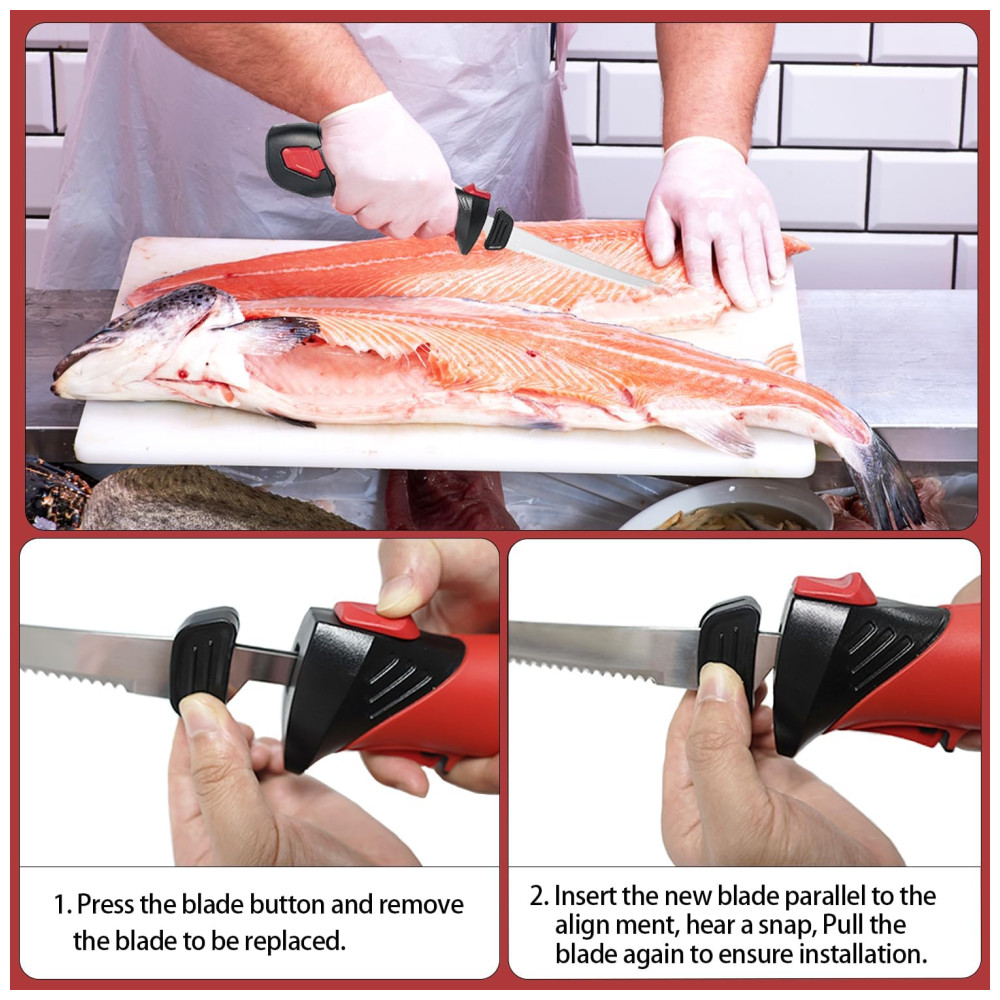 1. Press the blade button and remove the blade to be replaced.

2. Insert the new blade parallel to the align ment, hear a snap, Pull the blade again to ensure installation.