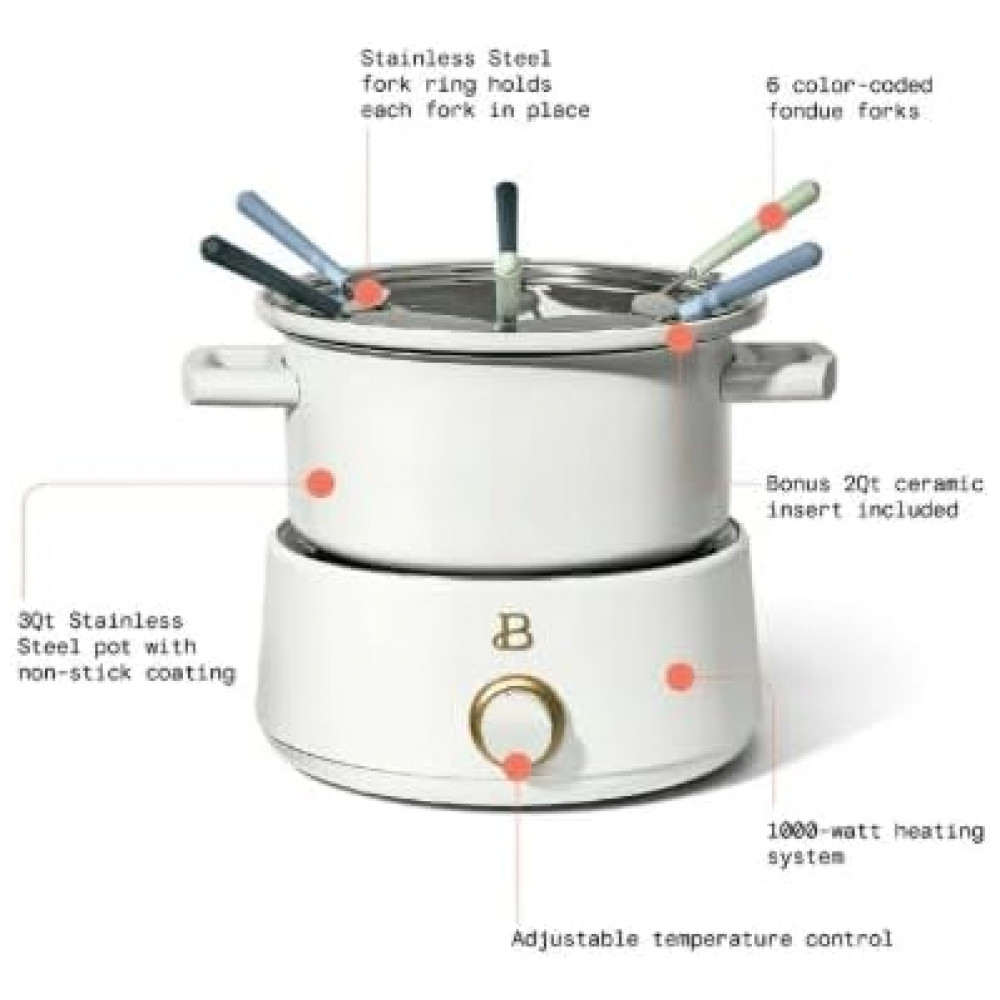 Stainless Steel fork ring holds each fork in place

6 color-coded fondue forks

Bonus 2Qt ceramic insert included

3Qt Stainless Steel pot with non-stick coating

B

1000-watt heating system

Adjustable temperature control