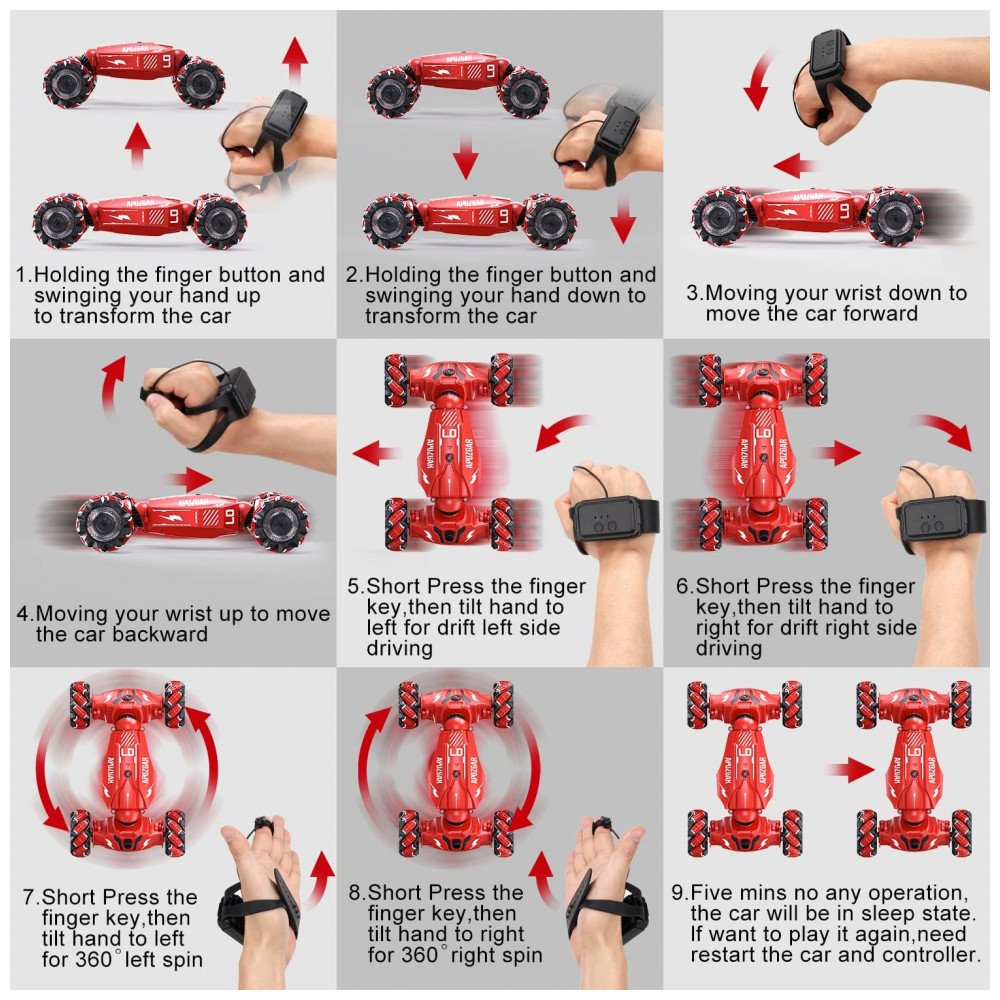 1.Holding the finger button and swinging your hand up to transform the car

2.Holding the finger button and swinging your hand down to transform the car

3.Moving your wrist down to move the car forward

4.Moving your wrist up to move the car backward

5.Short Press the finger key,then tilt hand to left for drift left side driving

6.Short Press the finger key,then tilt hand to right for drift right side driving

7.Short Press the finger key,then tilt hand to left for 360° left spin

8.Short Press the finger key,then tilt hand to right for 360° right spin

9.Five mins no any operation, the car will be in sleep state. If want to play it again,need restart the car and controller.