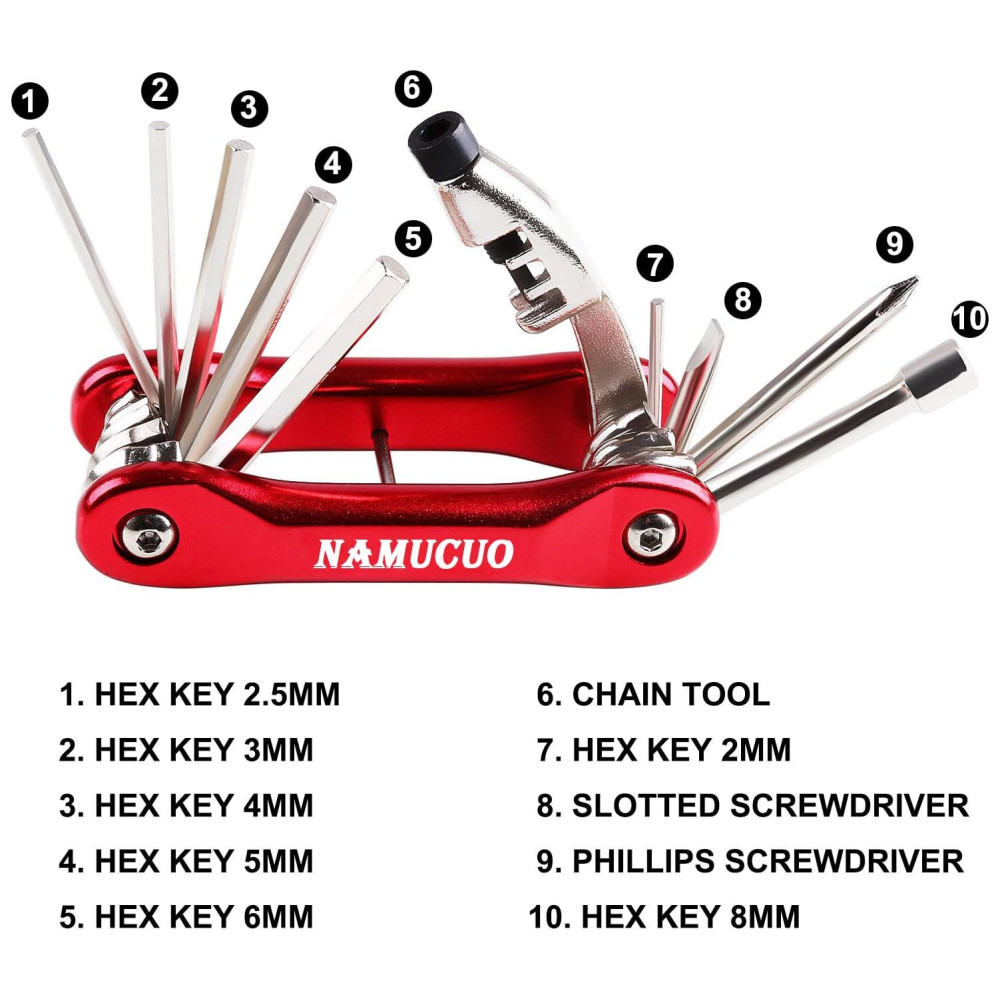 1
2
3
4
5
6
7
8
9
10

NAMUCUO

1. HEX KEY 2.5MM
2. HEX KEY 3MM
3. HEX KEY 4MM
4. HEX KEY 5MM
5. HEX KEY 6MM

6. CHAIN TOOL
7. HEX KEY 2MM
8. SLOTTED SCREWDRIVER
9. PHILLIPS SCREWDRIVER
10. HEX KEY 8MM