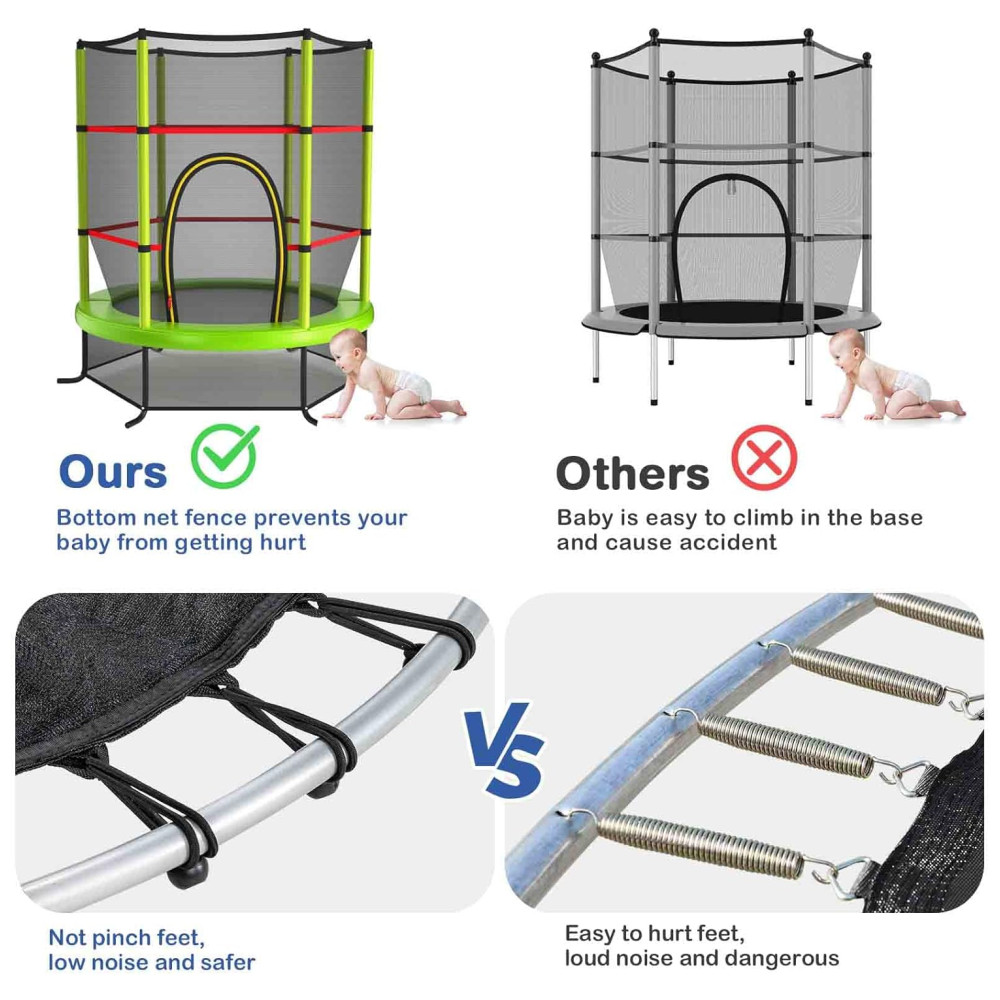 Ours

Bottom net fence prevents your baby from getting hurt

Others

Baby is easy to climb in the base and cause accident

VS

Not pinch feet, low noise and safer

Easy to hurt feet, loud noise and dangerous