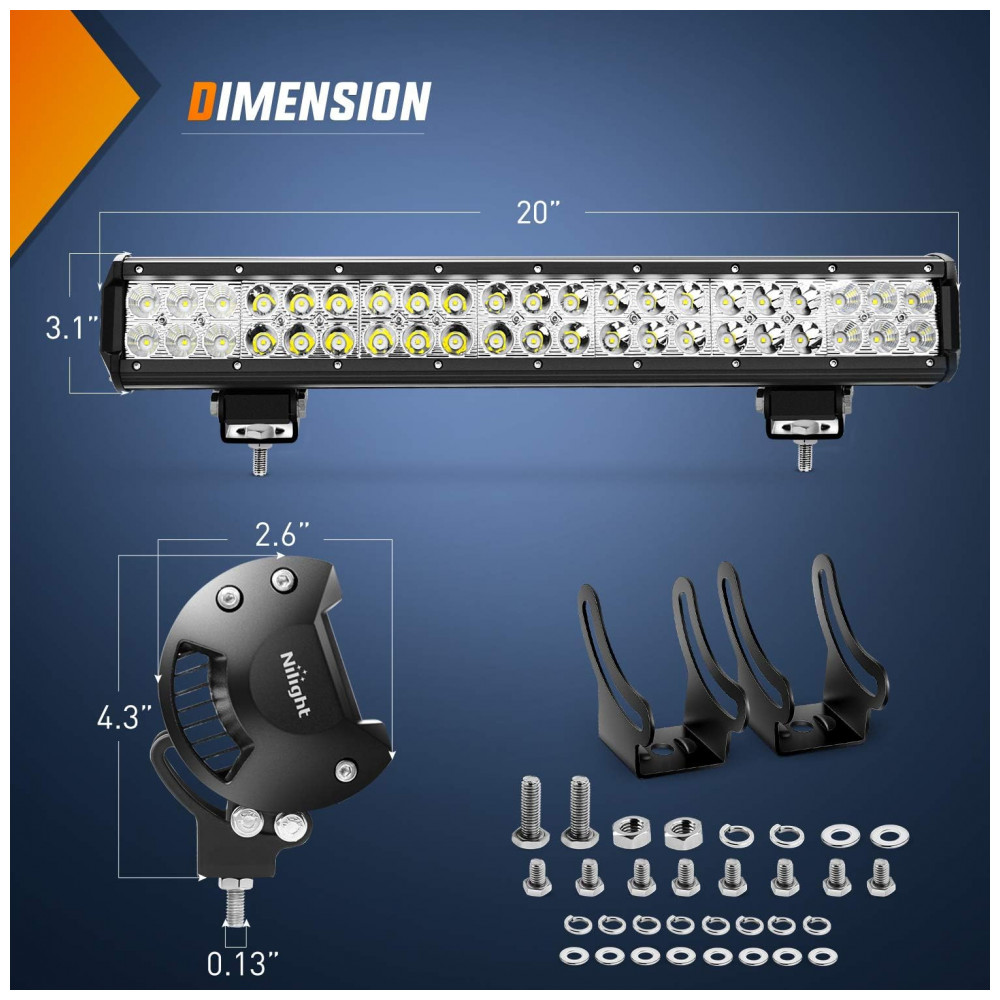 DIMENSION

20"

3.1"

2.6"

4.3"

Nilight

0.13"