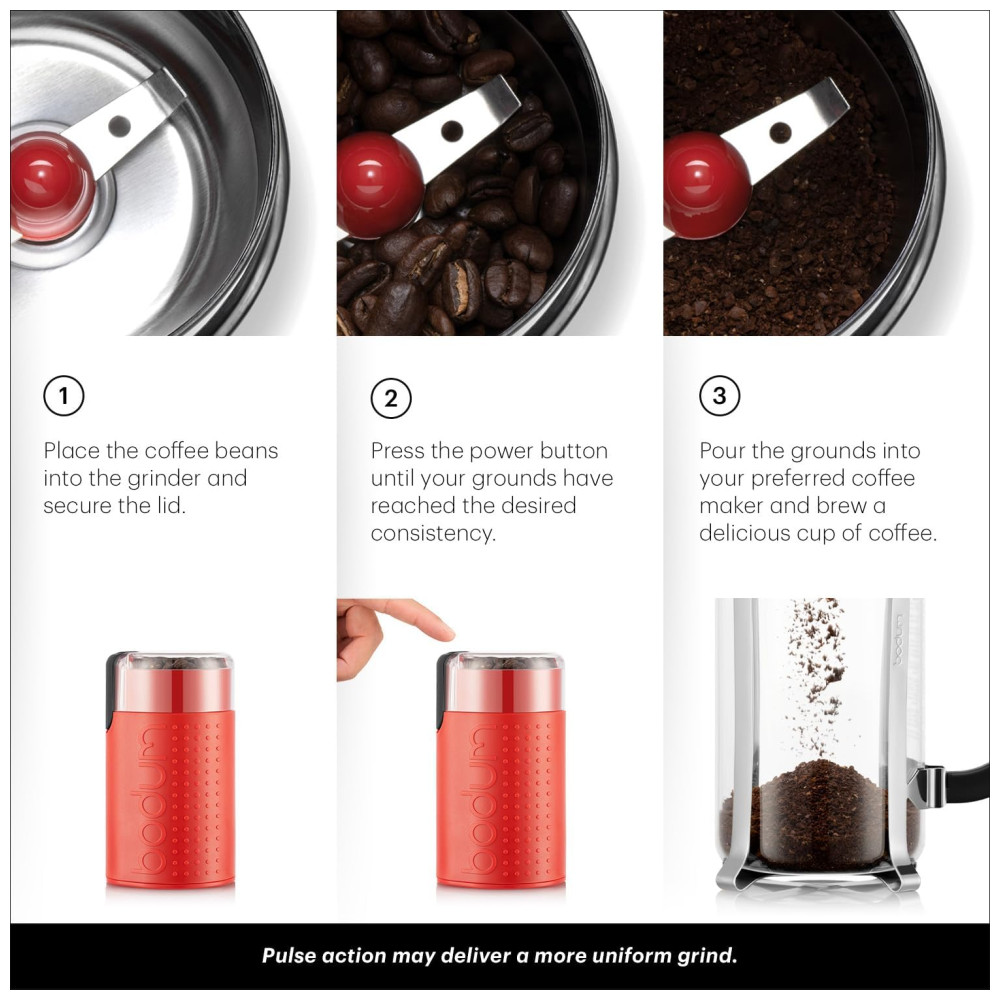 1

Place the coffee beans into the grinder and secure the lid.

bodum

2

Press the power button until your grounds have reached the desired consistency.

bodum

3

Pour the grounds into your preferred coffee maker and brew a delicious cup of coffee.

bodum

Pulse action may deliver a more uniform grind.