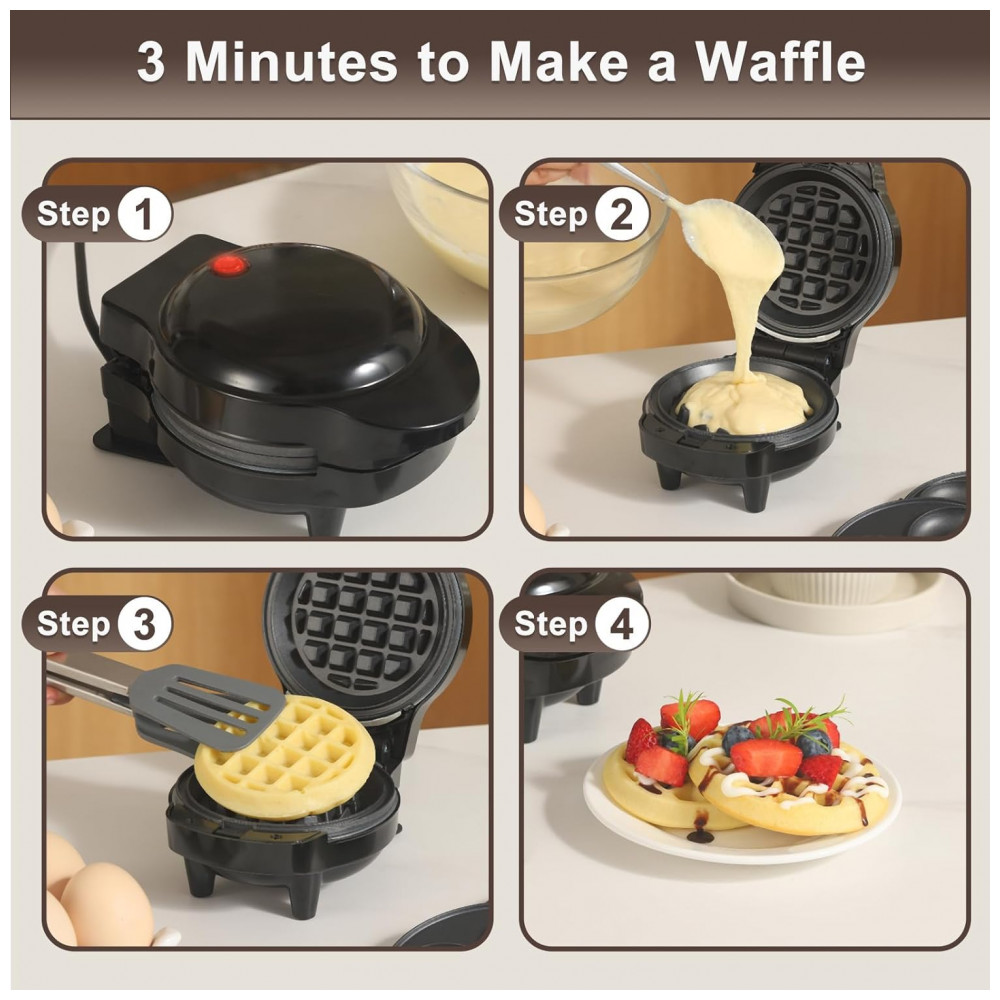 3 Minutes to Make a Waffle

Step 1

Step 2

Step 3

Step 4