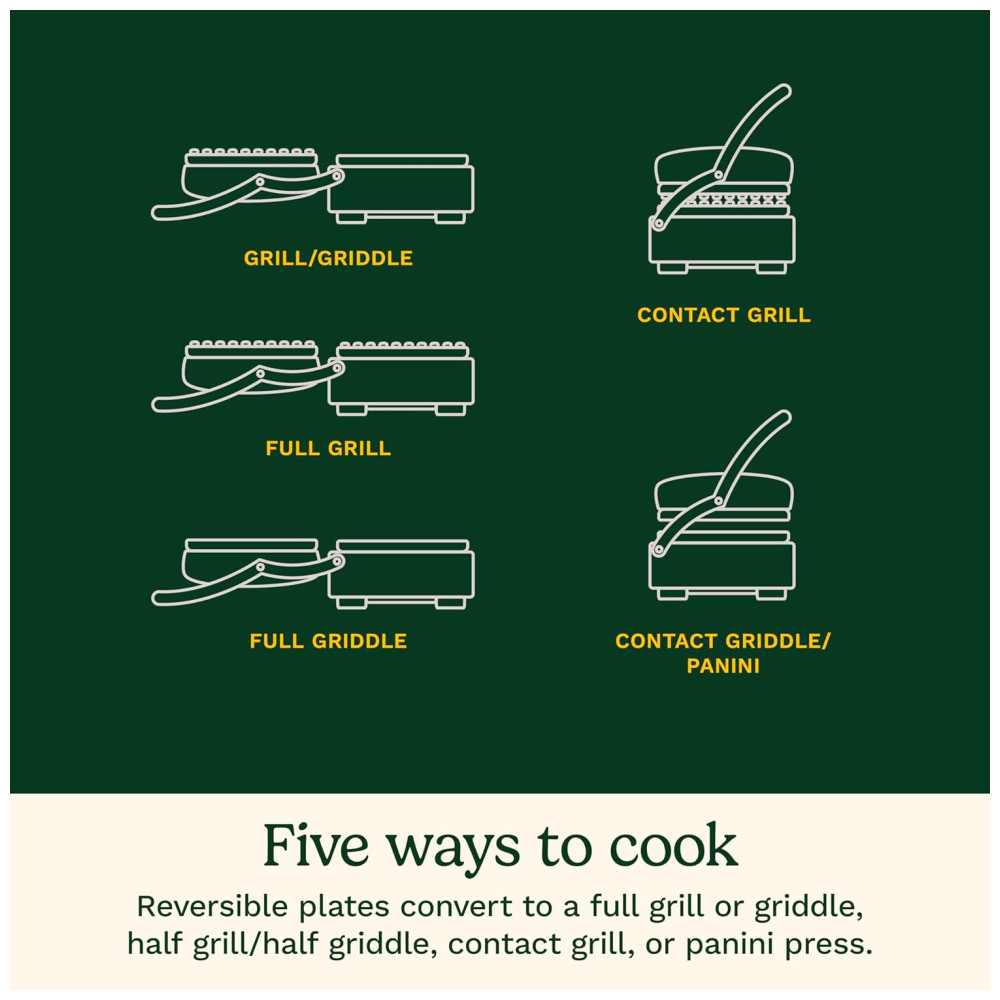 GRILL/GRIDDLE

FULL GRILL

FULL GRIDDLE

CONTACT GRILL

CONTACT GRIDDLE/ PANINI

Five ways to cook

Reversible plates convert to a full grill or griddle, half grill/half griddle, contact grill, or panini press.