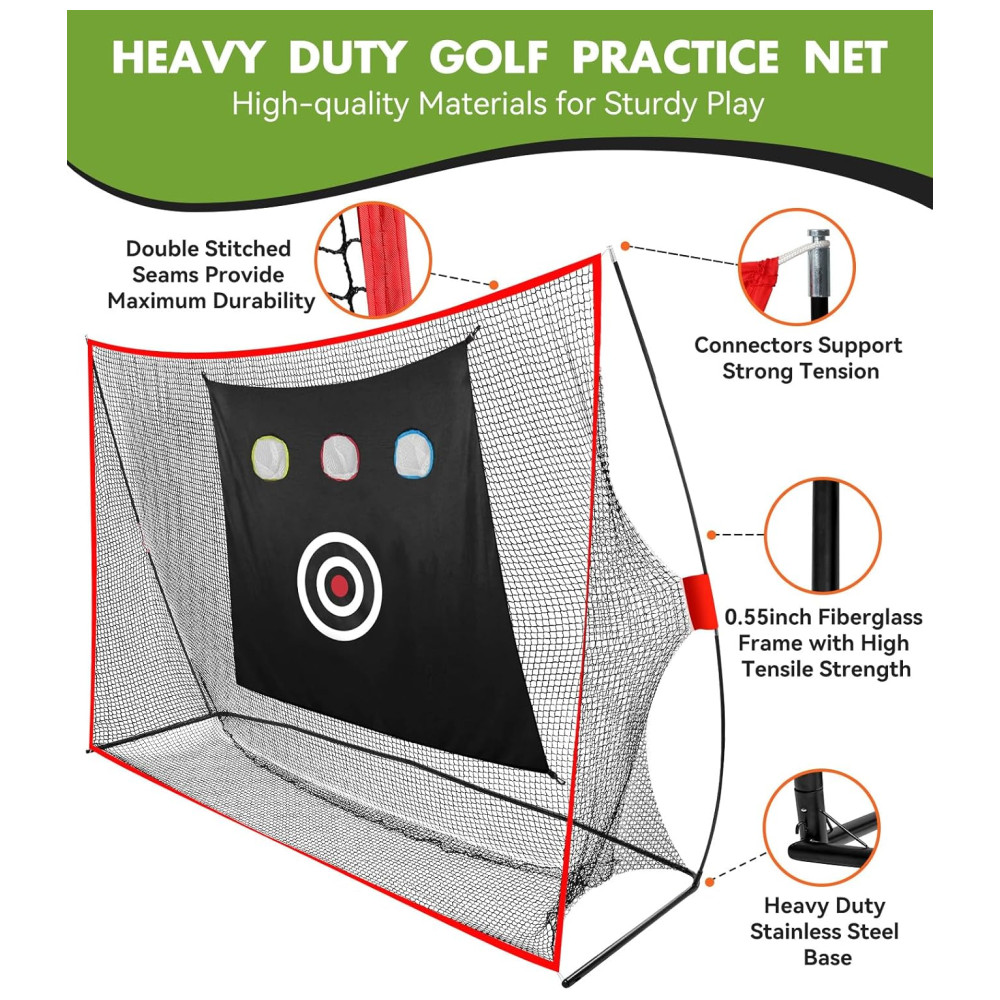 HEAVY DUTY GOLF PRACTICE NET
High-quality Materials for Sturdy Play

Double Stitched Seams Provide Maximum Durability

Connectors Support Strong Tension

0.55inch Fiberglass Frame with High Tensile Strength

Heavy Duty Stainless Steel Base