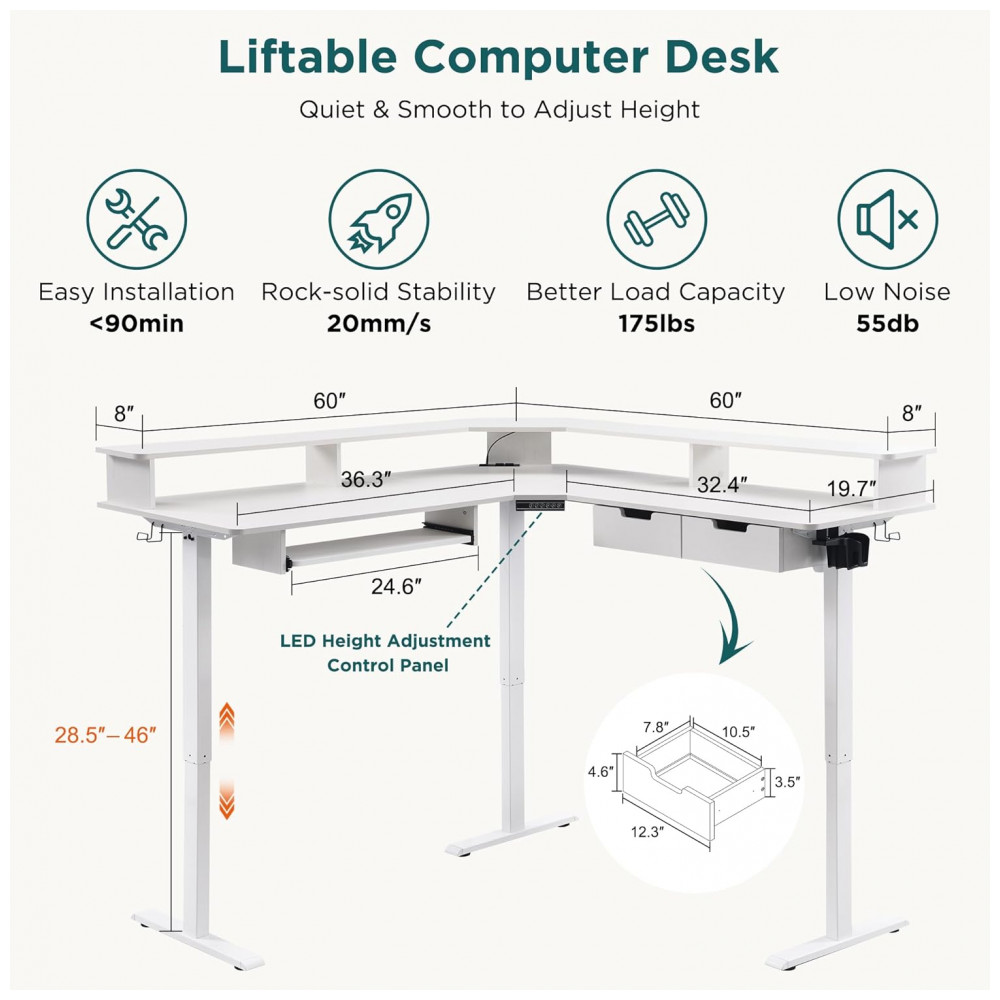 Liftable Computer Desk

Quiet & Smooth to Adjust Height

Easy Installation
<90min

Rock-solid Stability
20mm/s

Better Load Capacity
175lbs

Low Noise
55db

8″
60″
60″
8″
36.3″
32.4″
19.7″
24.6″

LED Height Adjustment Control Panel

28.5″–46″

7.8″
10.5″
4.6″
3.5″
12.3″