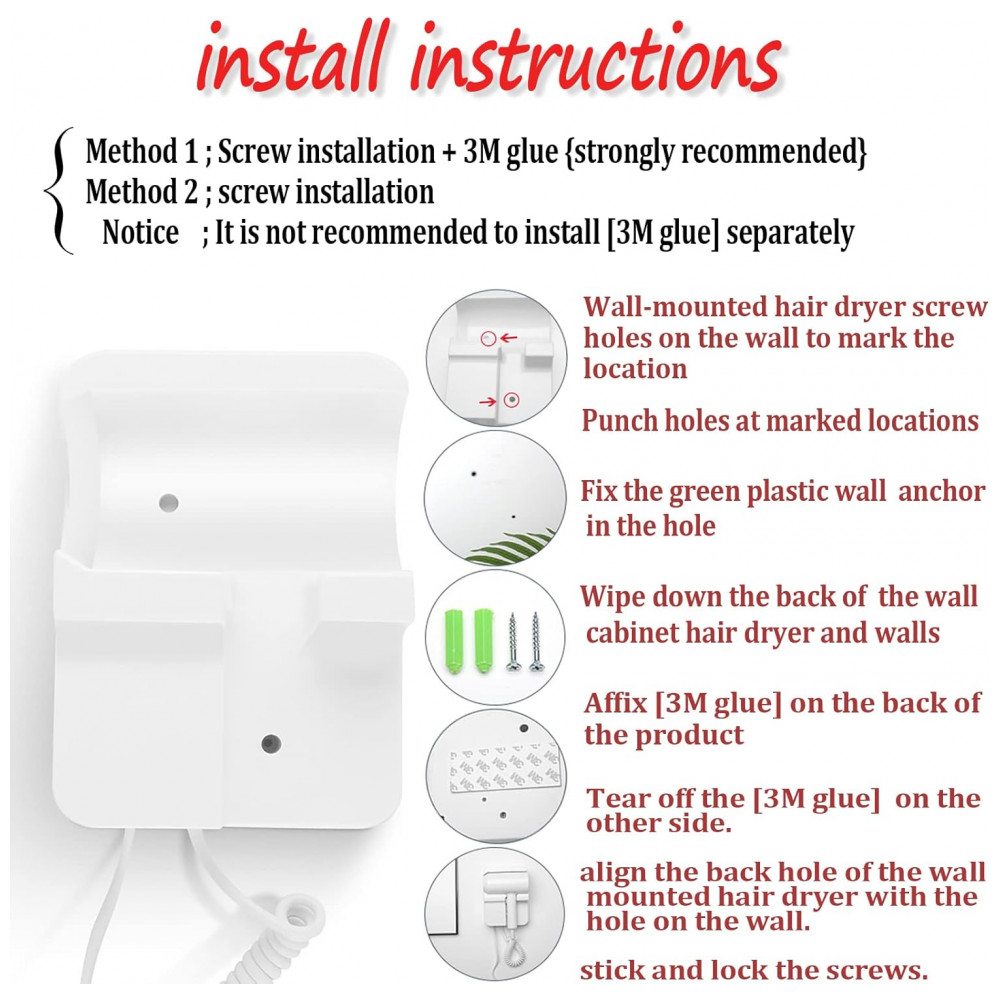 install instructions

Method 1 ; Screw installation + 3M glue {strongly recommended}
Method 2 ; screw installation
Notice ; It is not recommended to install [3M glue] separately

Wall-mounted hair dryer screw holes on the wall to mark the location

Punch holes at marked locations

Fix the green plastic wall anchor in the hole

Wipe down the back of the wall cabinet hair dryer and walls

Affix [3M glue] on the back of the product

Tear off the [3M glue] on the other side.

align the back hole of the wall mounted hair dryer with the hole on the wall.

stick and lock the screws.