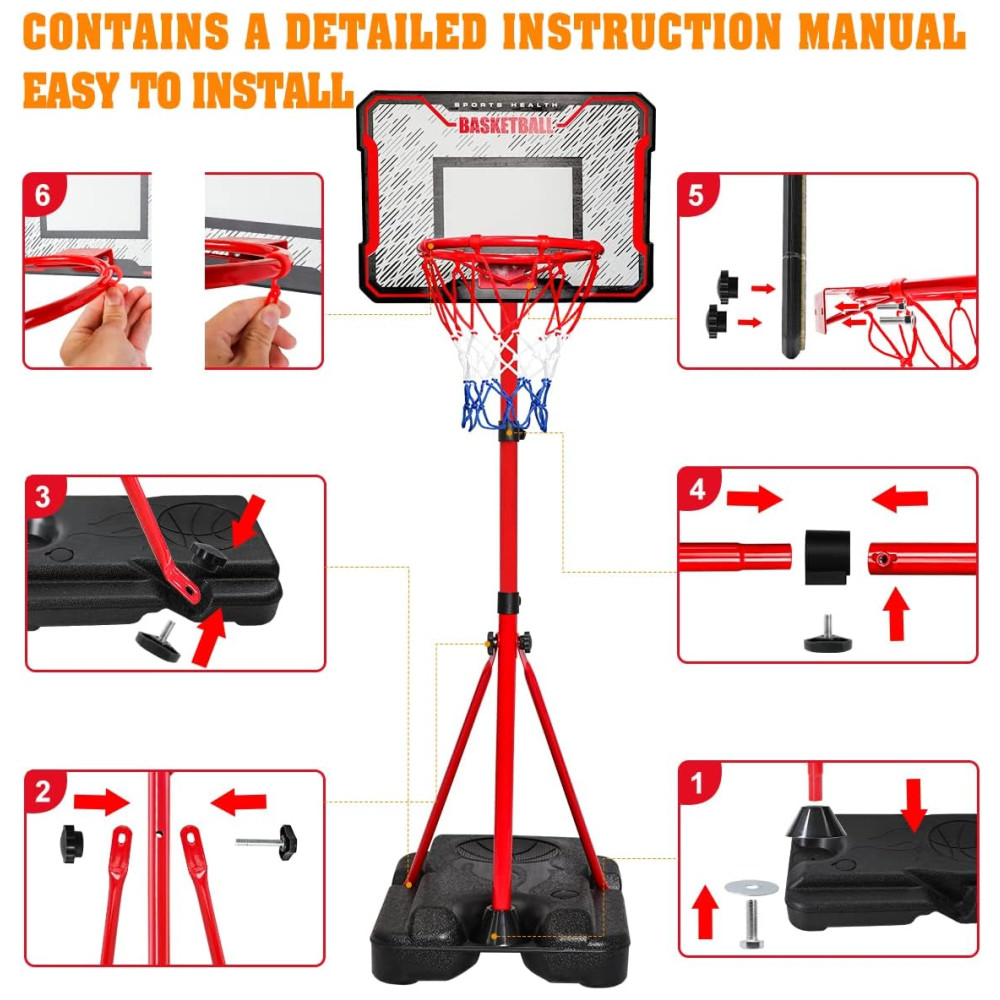 CONTAINS A DETAILED INSTRUCTION MANUAL
EASY TO INSTALL

SPORTS HEALTH
BASKETBALL

6

5

3

4

2

1