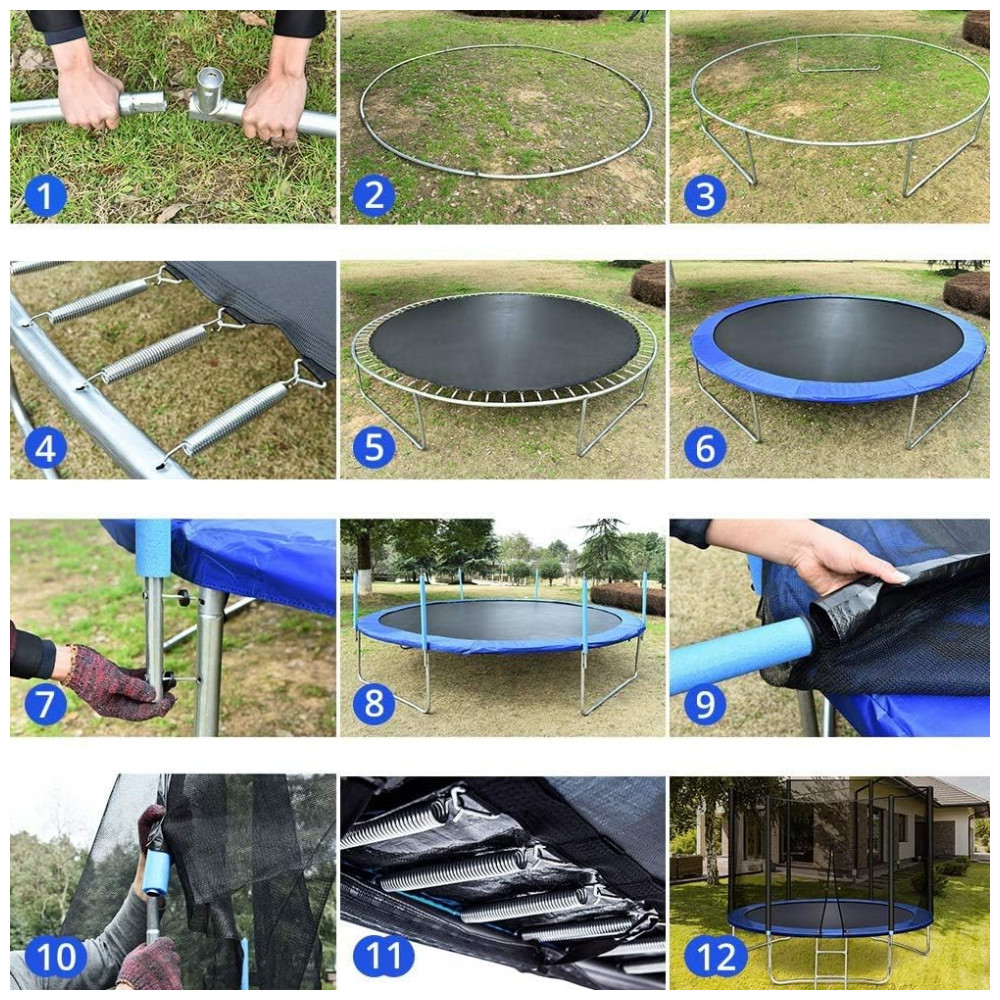 1
2
3
4
5
6
7
8
9
10
11
12