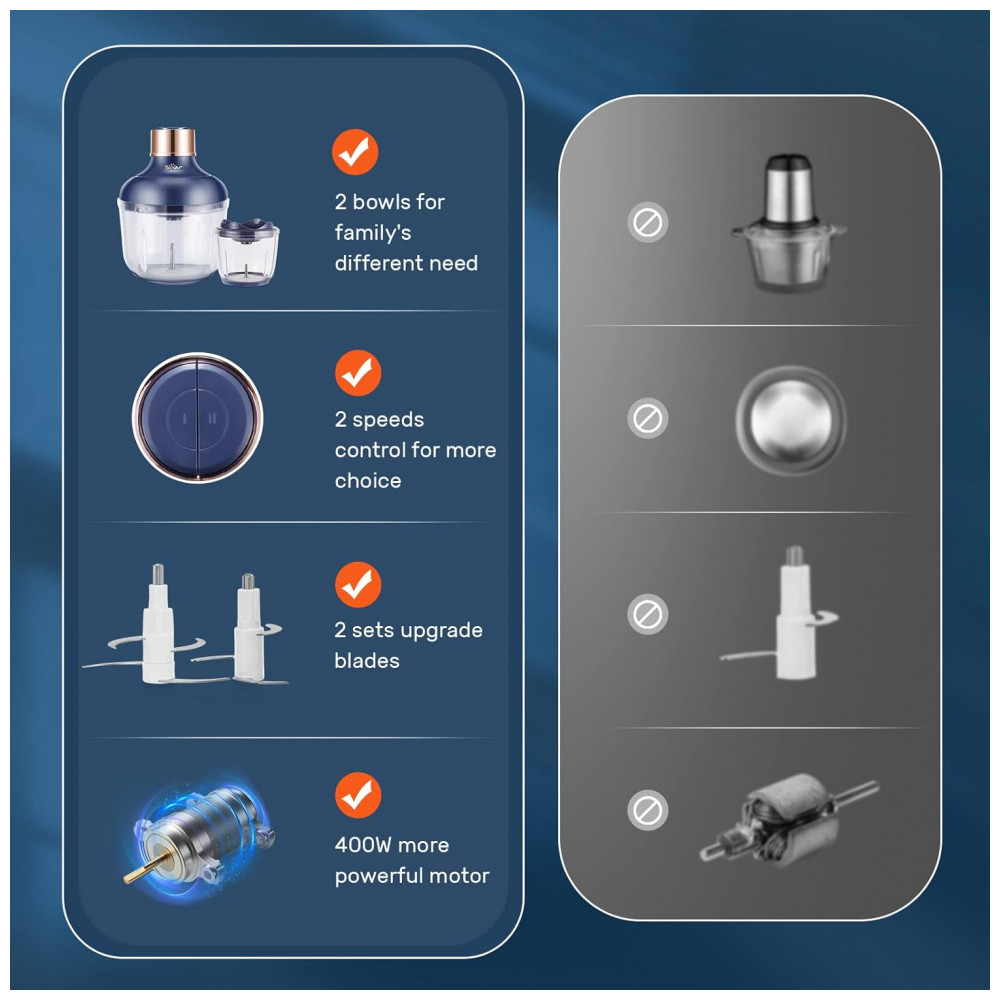 2 bowls for family's different need

2 speeds control for more choice

2 sets upgrade blades

400W more powerful motor