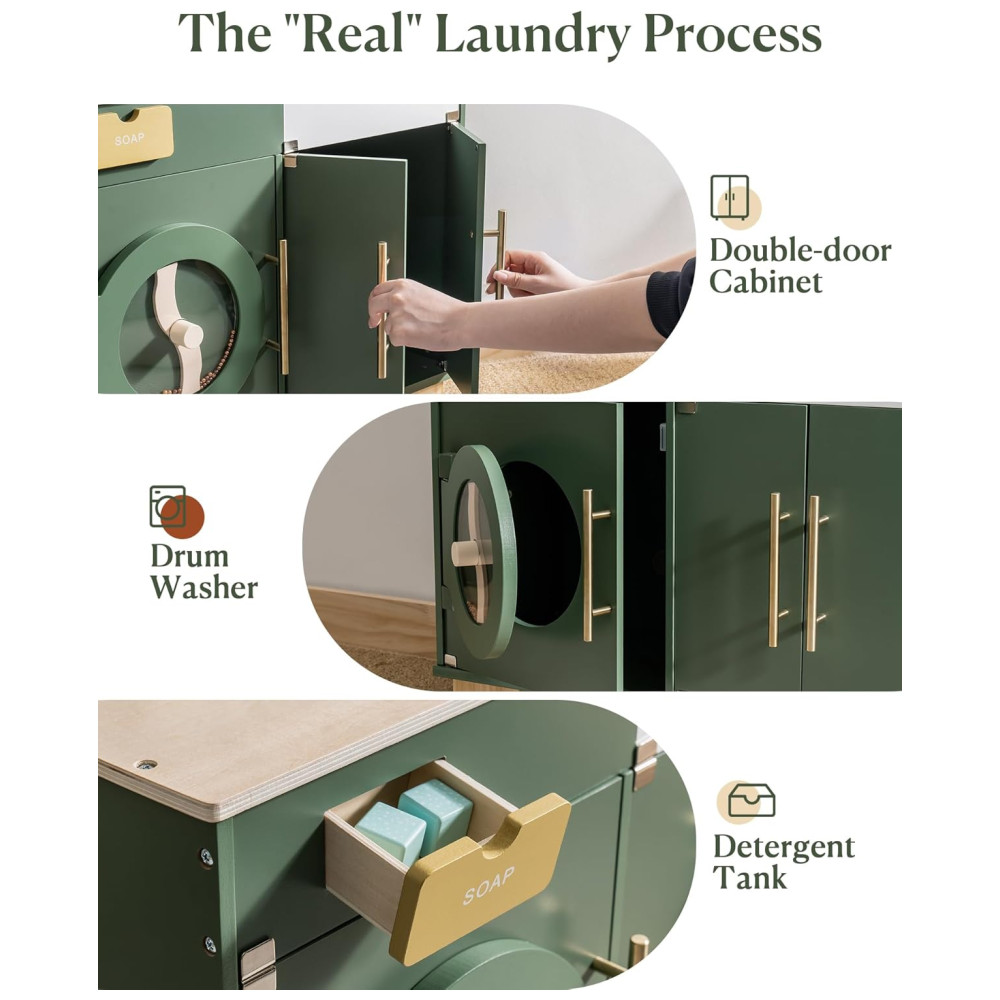 The "Real" Laundry Process

SOAP

Double-door Cabinet

Drum Washer

SOAP

Detergent Tank