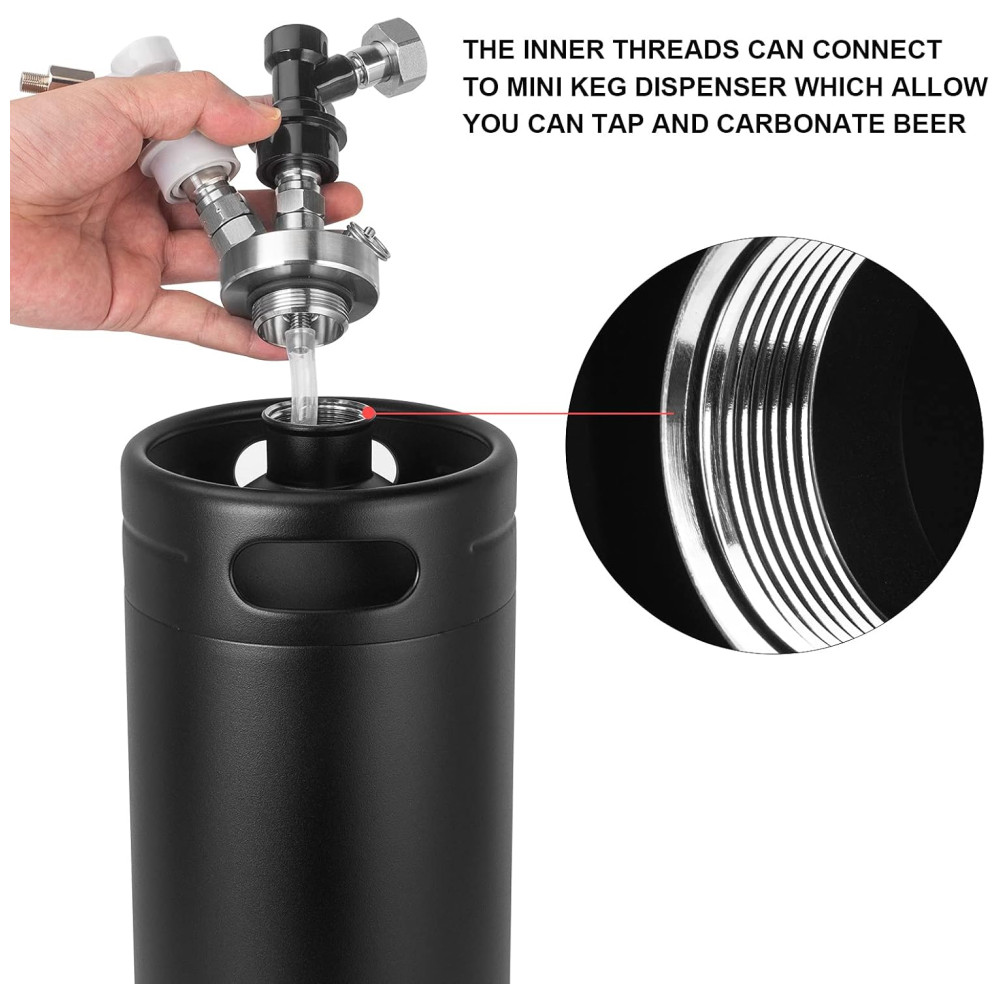 THE INNER THREADS CAN CONNECT TO MINI KEG DISPENSER WHICH ALLOW YOU CAN TAP AND CARBONATE BEER