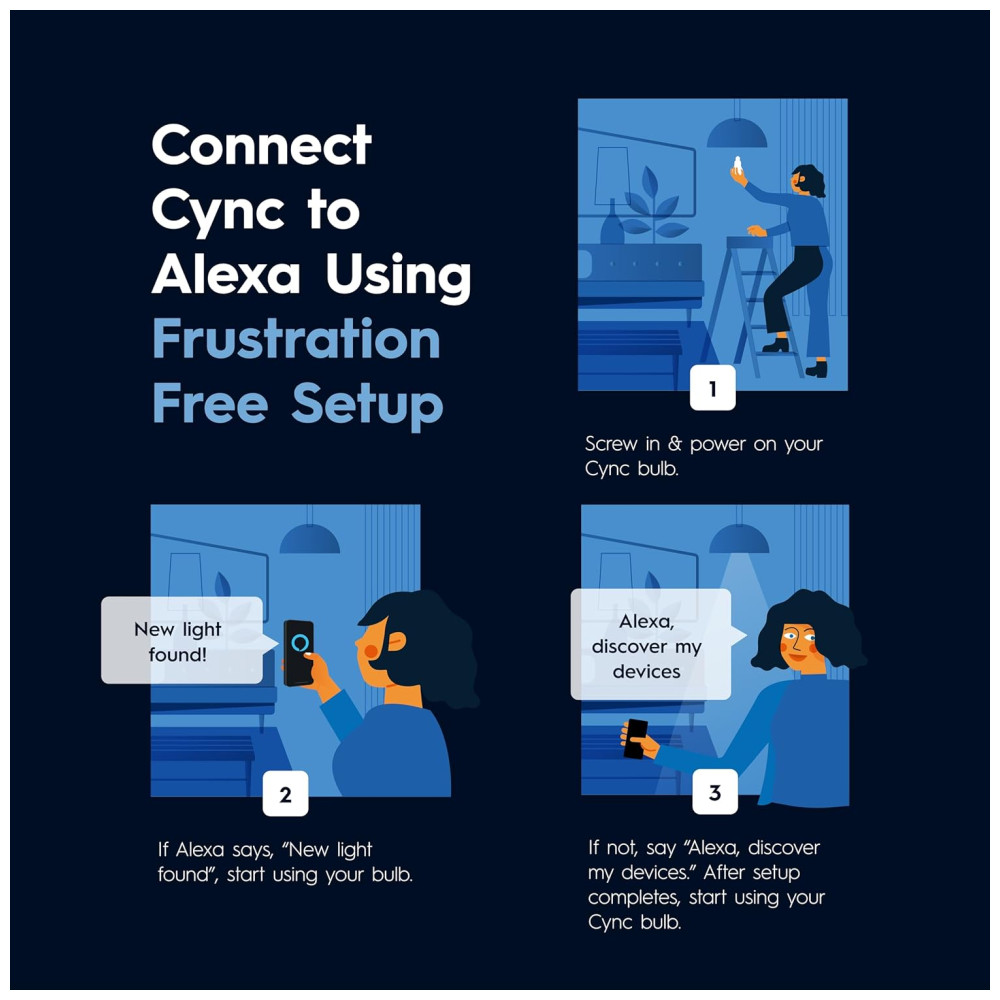 Connect Cync to Alexa Using Frustration Free Setup

1

Screw in & power on your Cync bulb.

New light found!

2

If Alexa says, "New light found", start using your bulb.

Alexa, discover my devices

3

If not, say "Alexa, discover my devices." After setup completes, start using your Cync bulb.