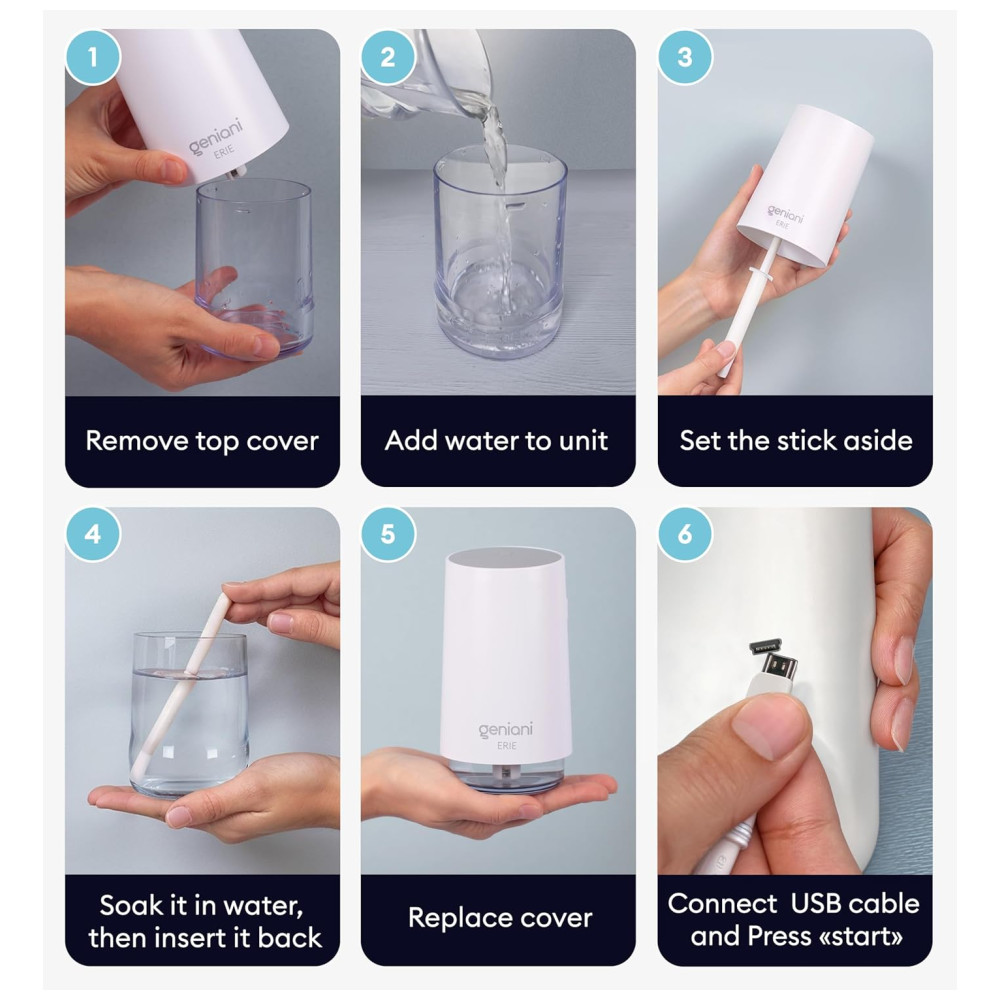 1

geniani
ERIE

Remove top cover

2

Add water to unit

3

geniani
ERIE

Set the stick aside

4

Soak it in water, then insert it back

5

geniani
ERIE

Replace cover

6

Connect USB cable and Press «start»