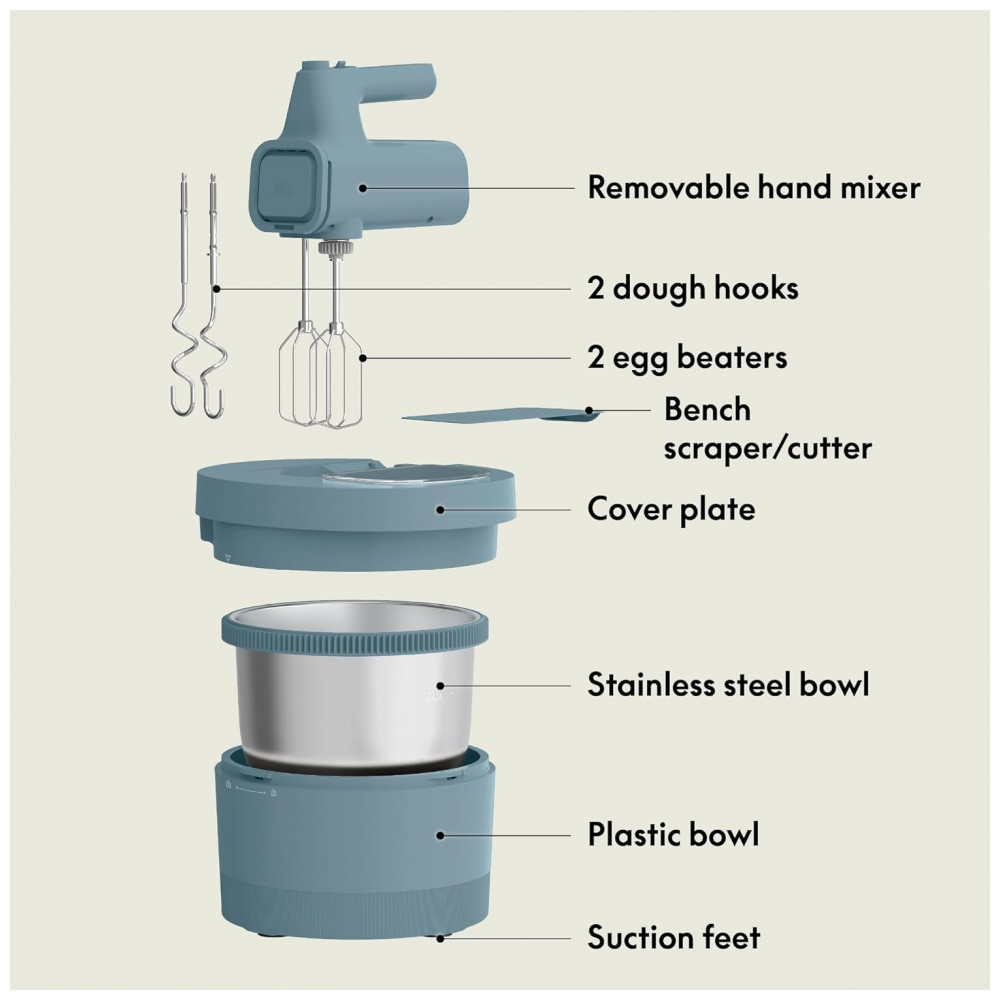 Removable hand mixer

2 dough hooks

2 egg beaters

Bench scraper/cutter

Cover plate

Stainless steel bowl

Plastic bowl

Suction feet