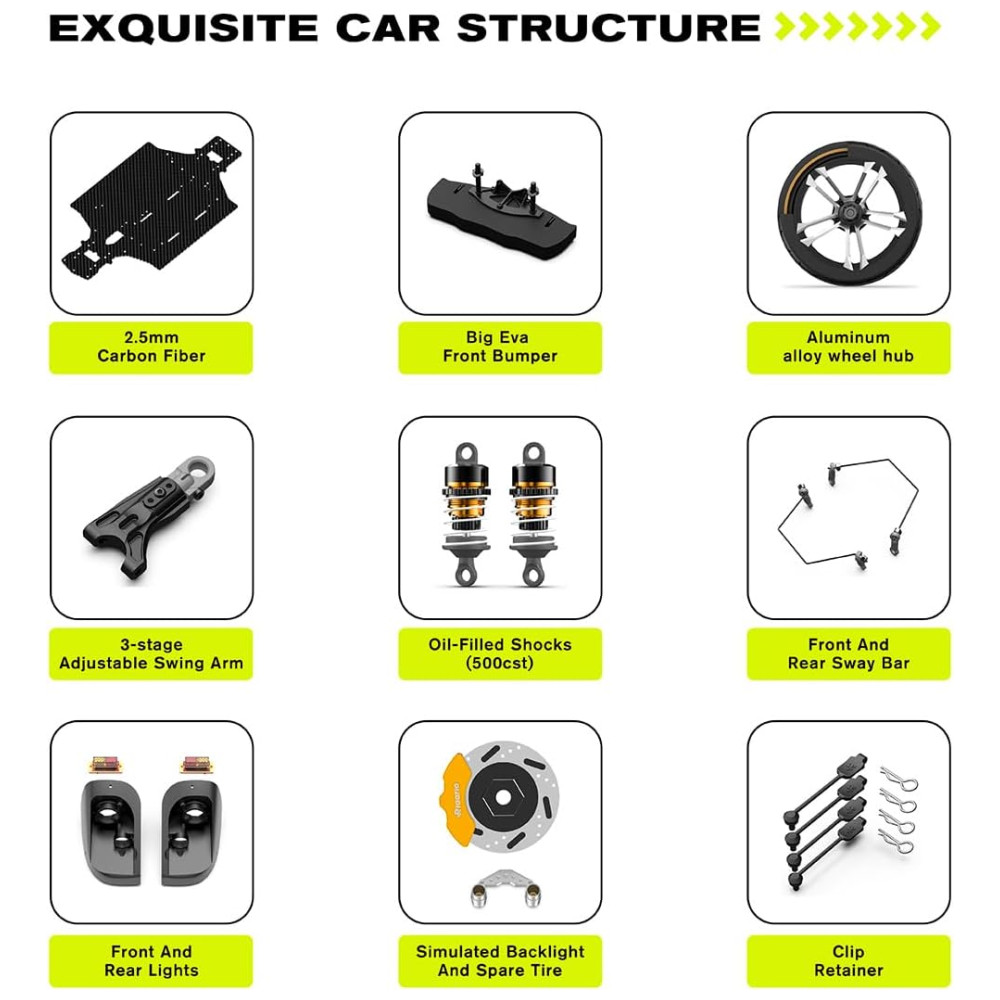 EXQUISITE CAR STRUCTURE

2.5mm Carbon Fiber

Big Eva Front Bumper

Aluminum alloy wheel hub

3-stage Adjustable Swing Arm

Oil-Filled Shocks (500cst)

Front And Rear Sway Bar

Front And Rear Lights

Simulated Backlight And Spare Tire

Clip Retainer