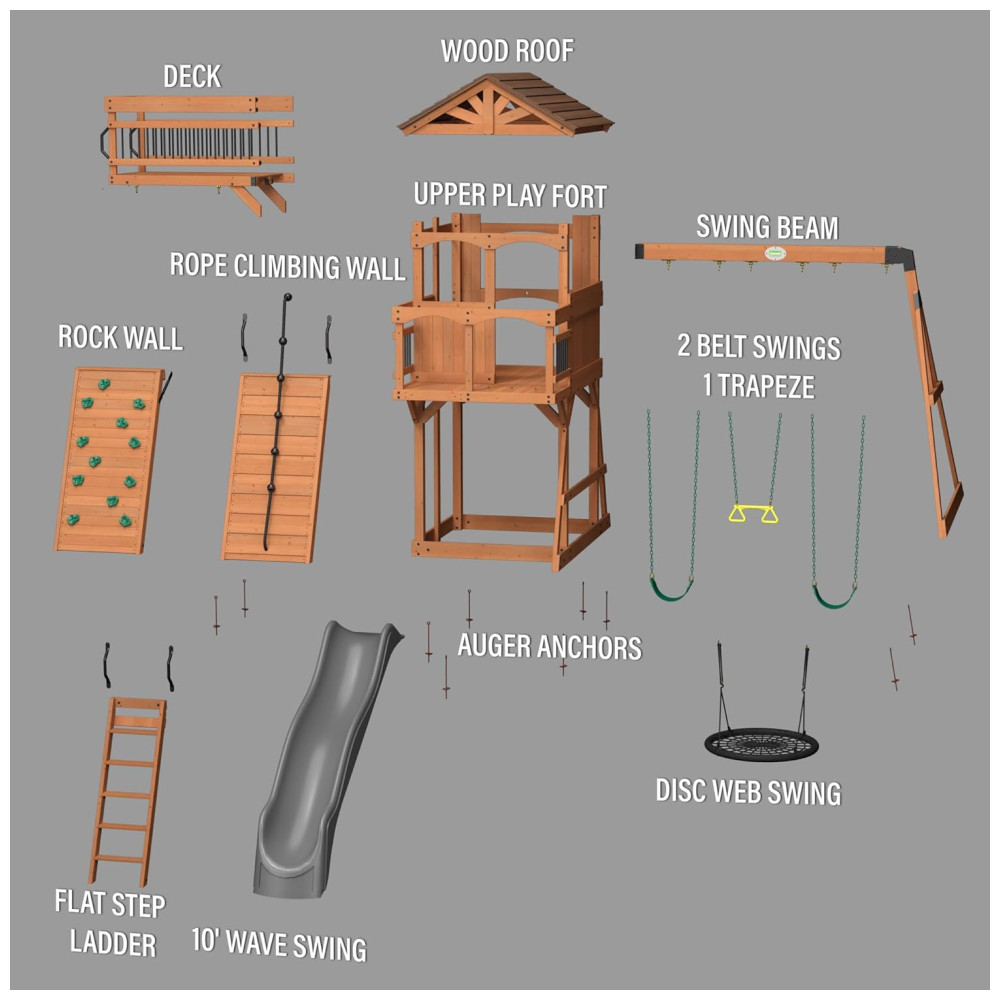 DECK

WOOD ROOF

UPPER PLAY FORT

SWING BEAM

ROPE CLIMBING WALL

ROCK WALL

2 BELT SWINGS
1 TRAPEZE

AUGER ANCHORS

DISC WEB SWING

FLAT STEP
LADDER

10' WAVE SWING