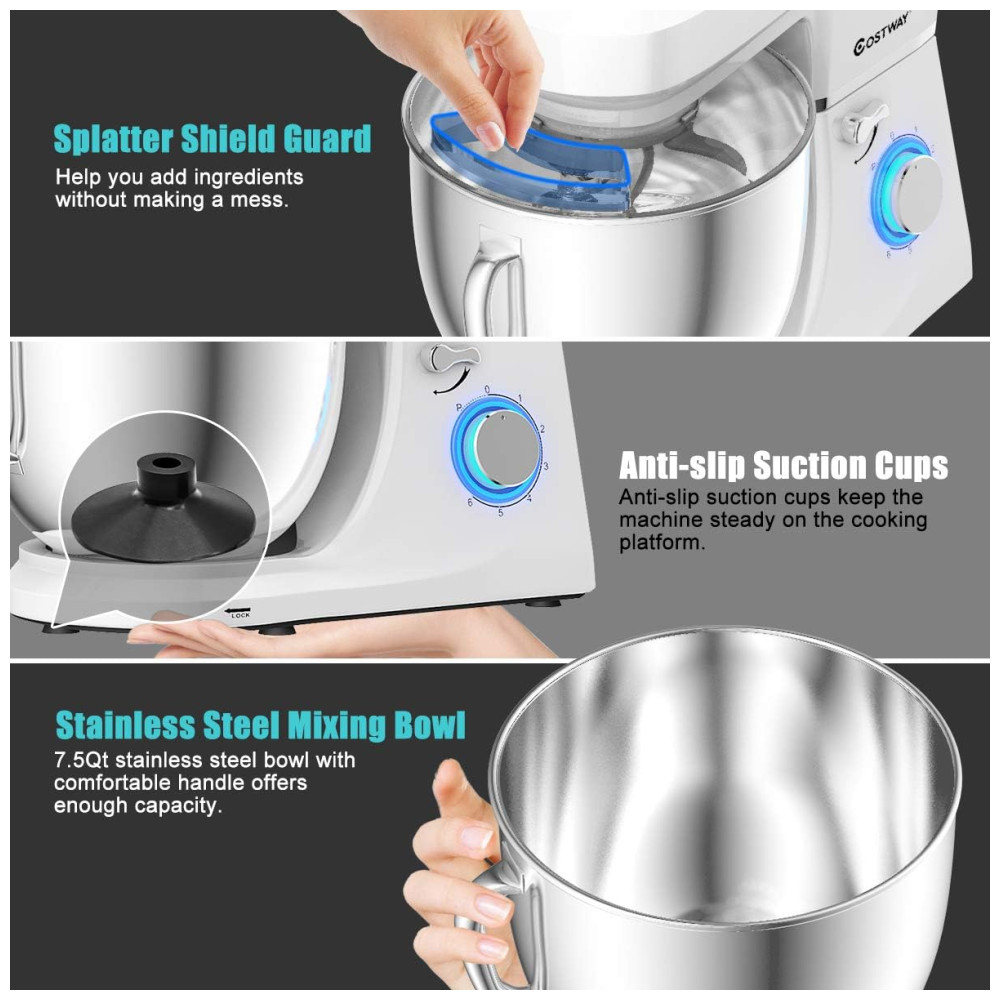 COSTWAY

Splatter Shield Guard
Help you add ingredients without making a mess.

P 0 1 2 3 4 5 6

LOCK

Anti-slip Suction Cups
Anti-slip suction cups keep the machine steady on the cooking platform.

Stainless Steel Mixing Bowl
7.5Qt stainless steel bowl with comfortable handle offers enough capacity.