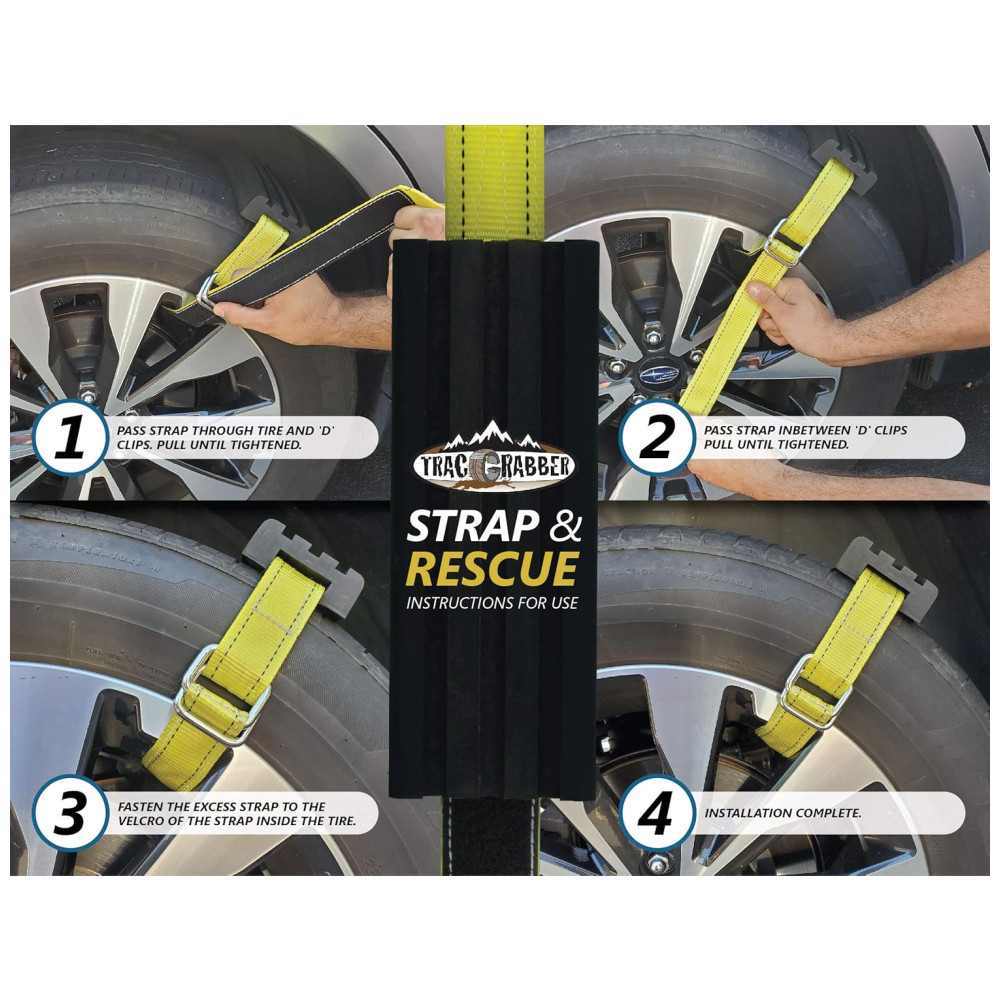 1
PASS STRAP THROUGH TIRE AND 'D' CLIPS. PULL UNTIL TIGHTENED.

2
PASS STRAP INBETWEEN 'D' CLIPS PULL UNTIL TIGHTENED.

TRAC GRABBER

STRAP & RESCUE
INSTRUCTIONS FOR USE

3
FASTEN THE EXCESS STRAP TO THE VELCRO OF THE STRAP INSIDE THE TIRE.

4
INSTALLATION COMPLETE.