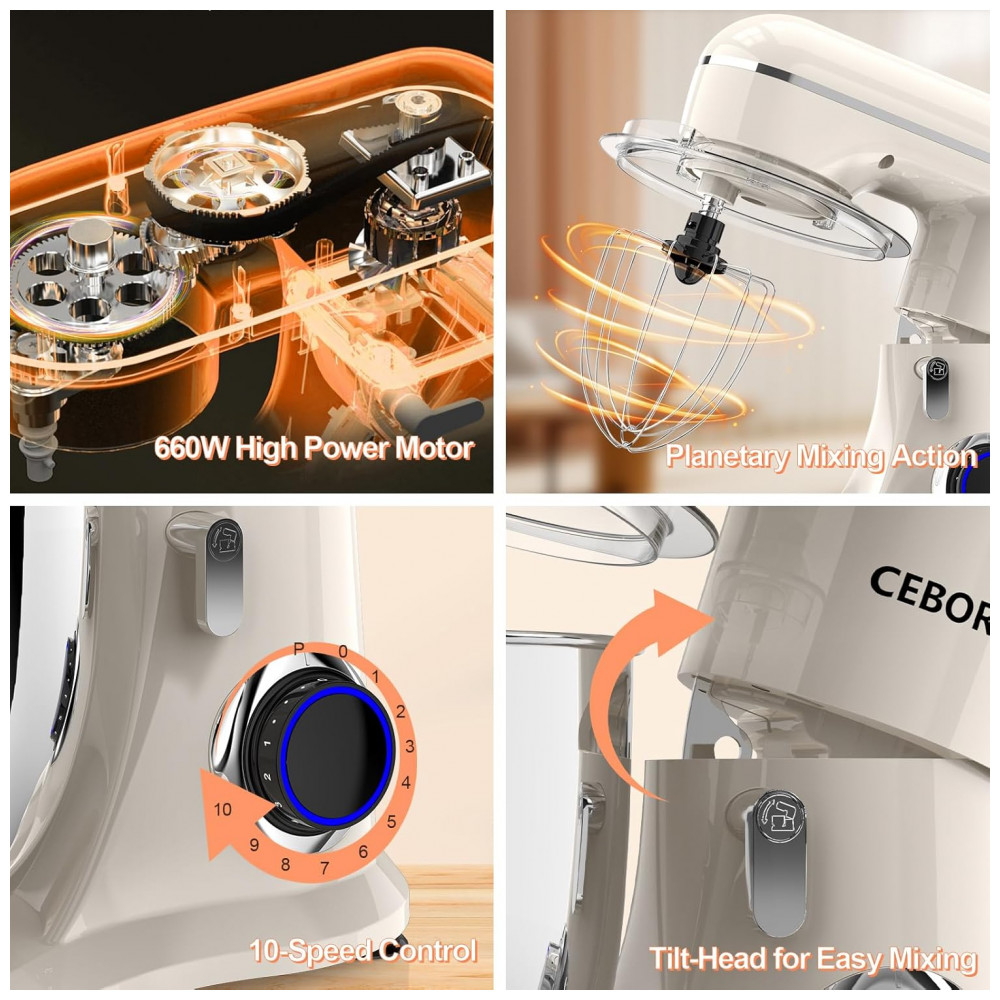 660W High Power Motor

Planetary Mixing Action

P 0 1 2 3 4 5 6 7 8 9 10

1 2

10-Speed Control

CEBOR

Tilt-Head for Easy Mixing