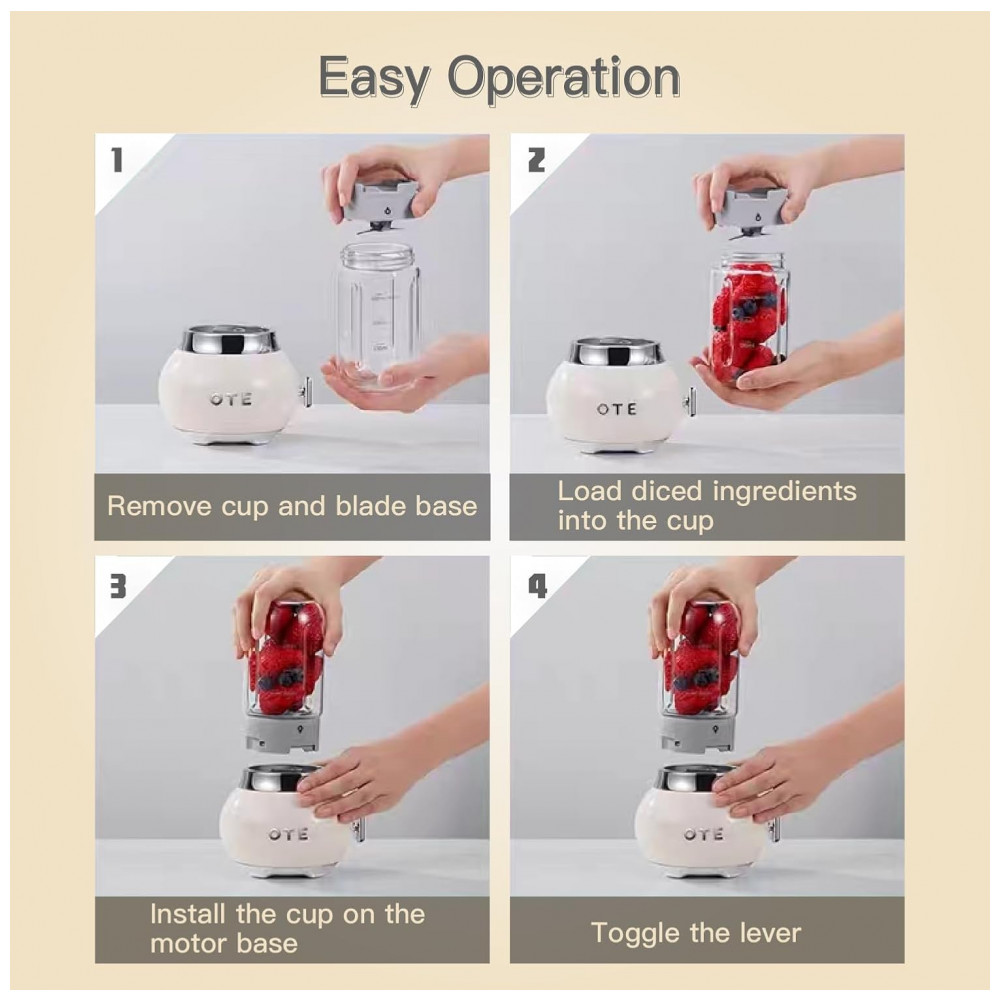 Easy Operation

1

OTE

Remove cup and blade base

2

OTE

Load diced ingredients into the cup

3

OTE

Install the cup on the motor base

4

OTE

Toggle the lever