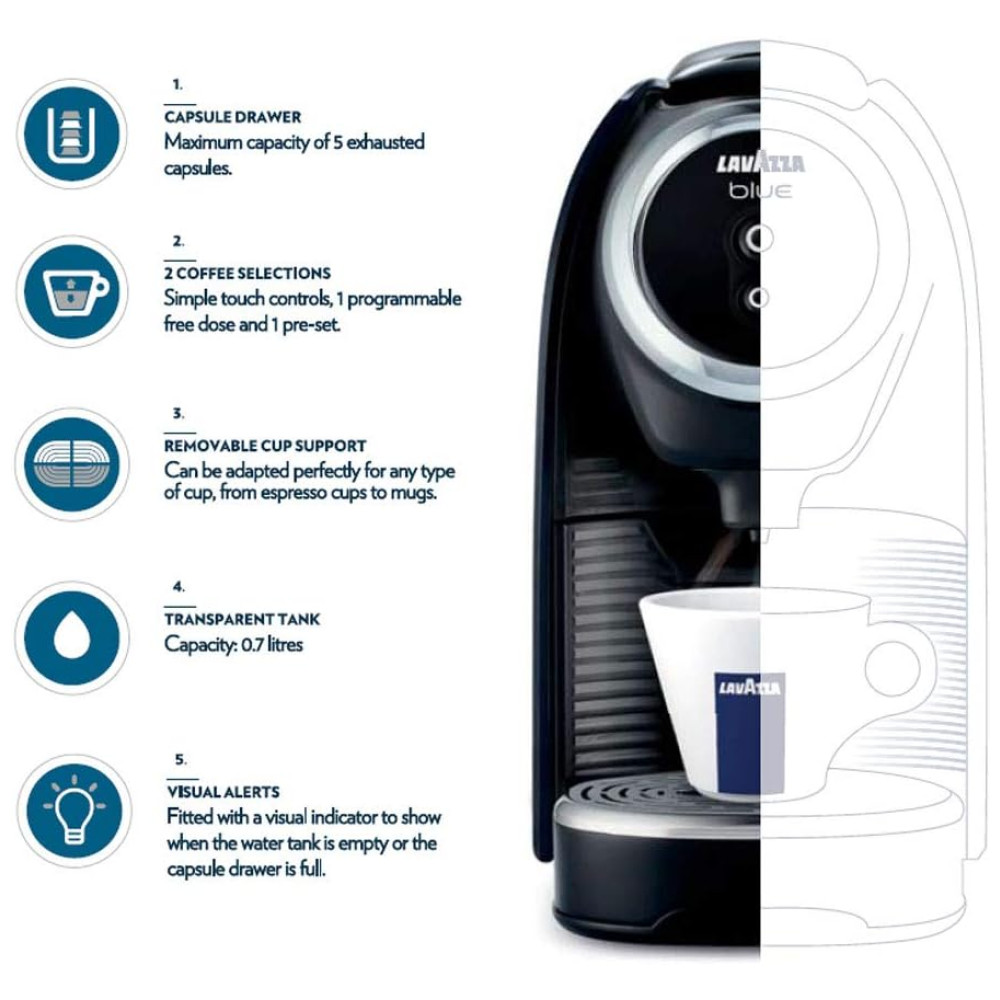 1.
CAPSULE DRAWER
Maximum capacity of 5 exhausted capsules.

2.
2 COFFEE SELECTIONS
Simple touch controls, 1 programmable free dose and 1 pre-set.

3.
REMOVABLE CUP SUPPORT
Can be adapted perfectly for any type of cup, from espresso cups to mugs.

4.
TRANSPARENT TANK
Capacity: 0.7 litres

5.
VISUAL ALERTS
Fitted with a visual indicator to show when the water tank is empty or the capsule drawer is full.

LAVAZZA
blue

LAVAZZA