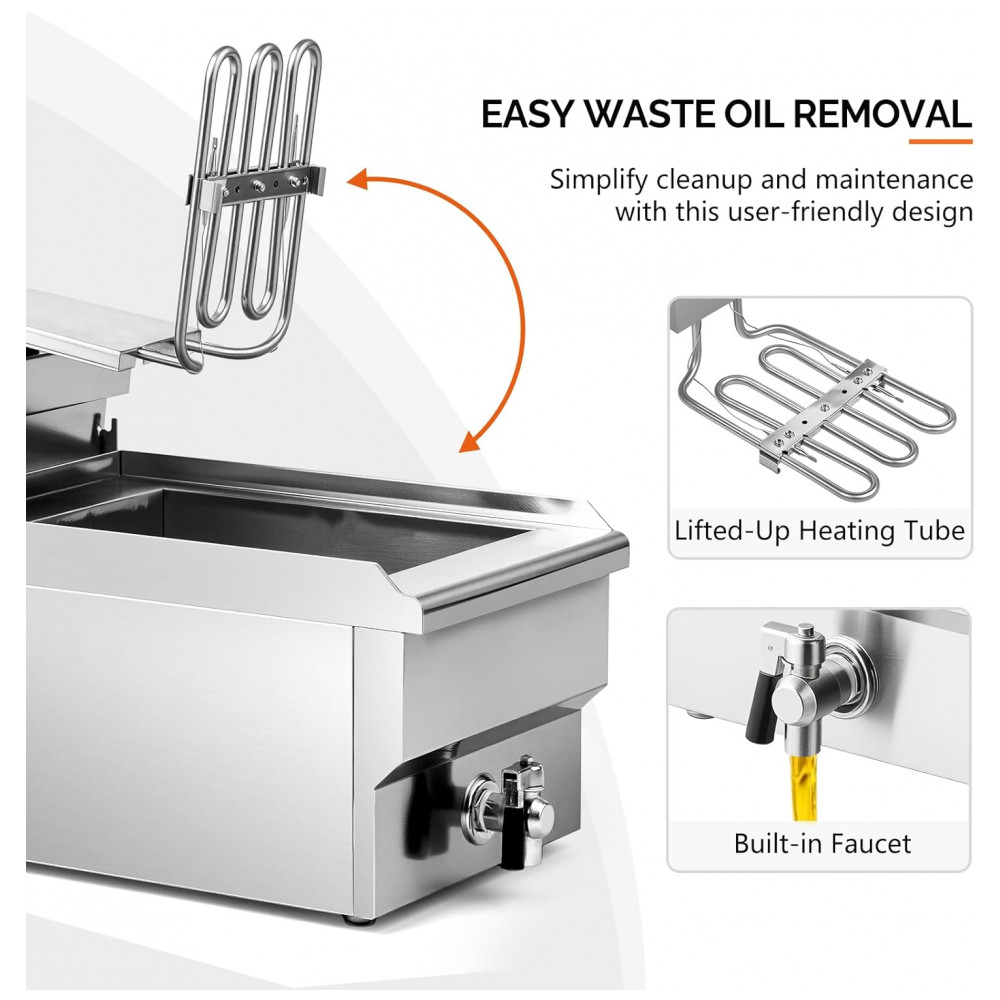 EASY WASTE OIL REMOVAL

Simplify cleanup and maintenance with this user-friendly design

Lifted-Up Heating Tube

Built-in Faucet