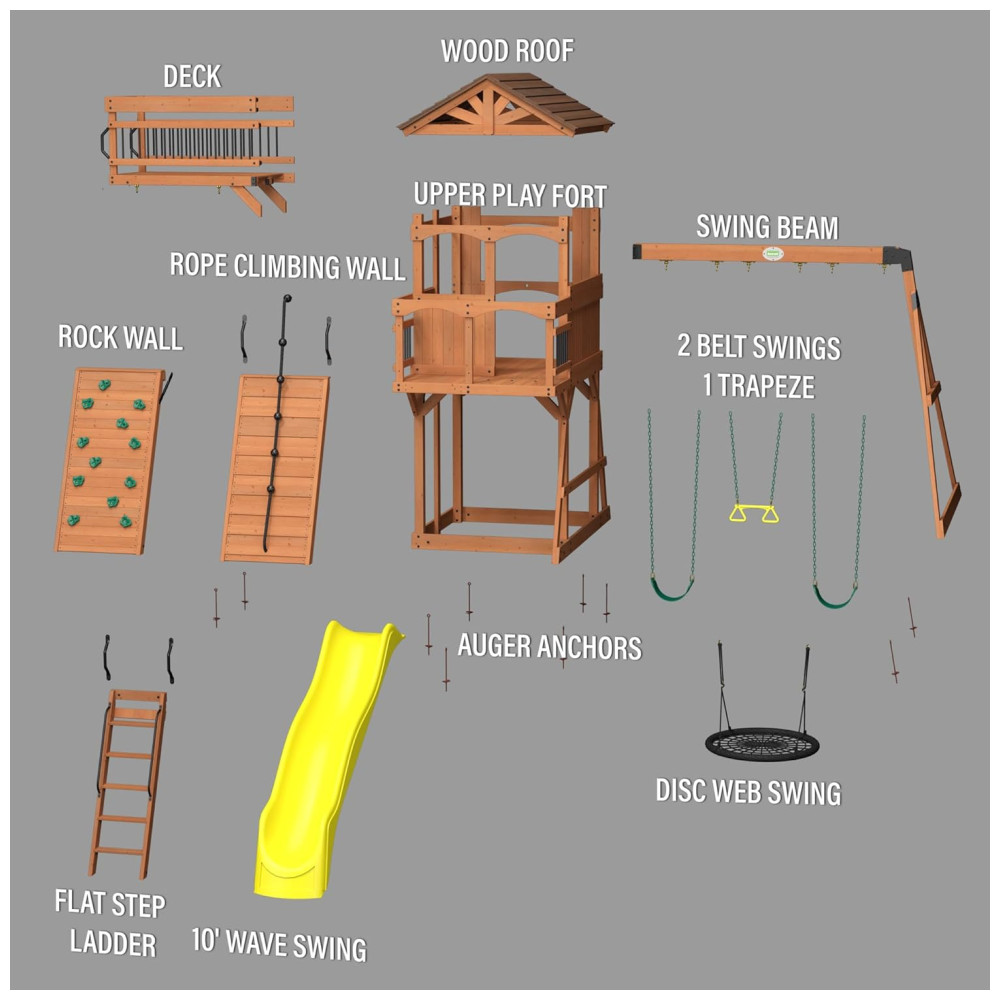 DECK

WOOD ROOF

UPPER PLAY FORT

SWING BEAM

ROPE CLIMBING WALL

ROCK WALL

2 BELT SWINGS
1 TRAPEZE

AUGER ANCHORS

DISC WEB SWING

FLAT STEP LADDER

10' WAVE SWING