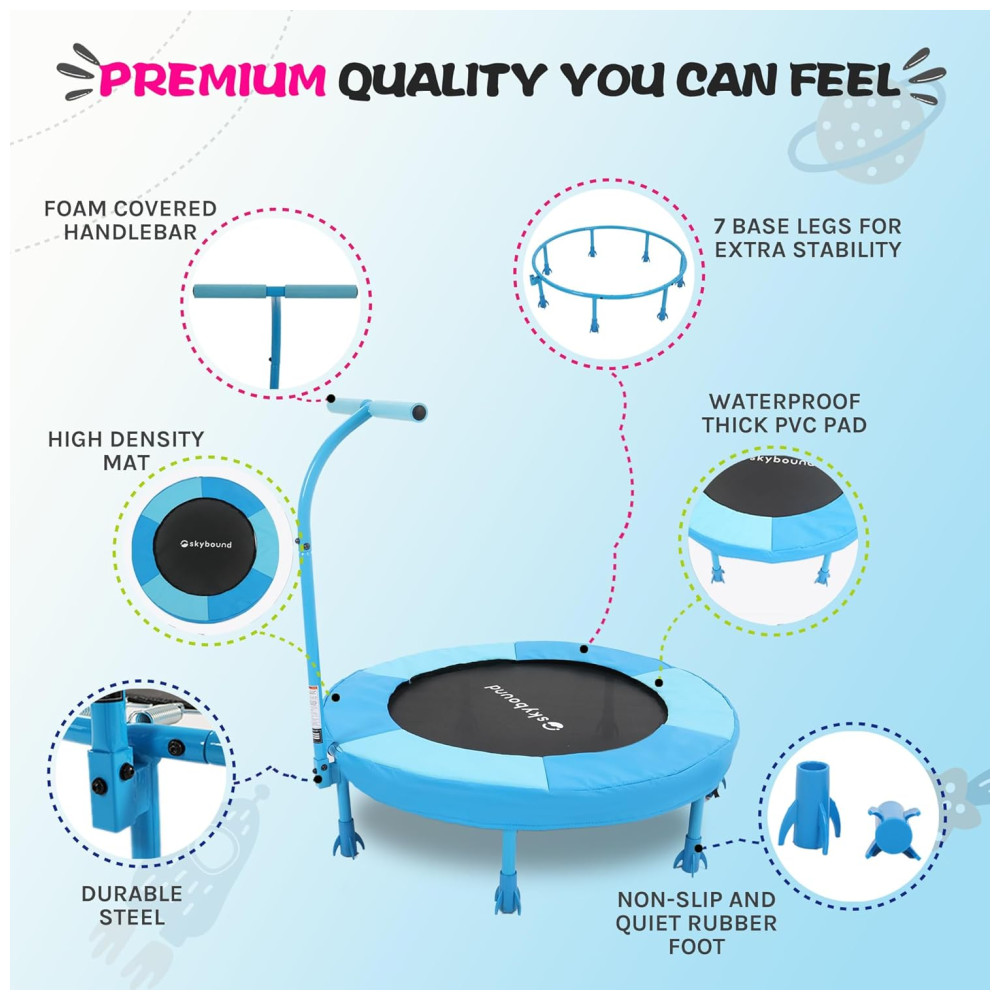 PREMIUM QUALITY YOU CAN FEEL

FOAM COVERED HANDLEBAR

7 BASE LEGS FOR EXTRA STABILITY

HIGH DENSITY MAT

skybound

WATERPROOF THICK PVC PAD

skybound

skybound

DURABLE STEEL

NON-SLIP AND QUIET RUBBER FOOT