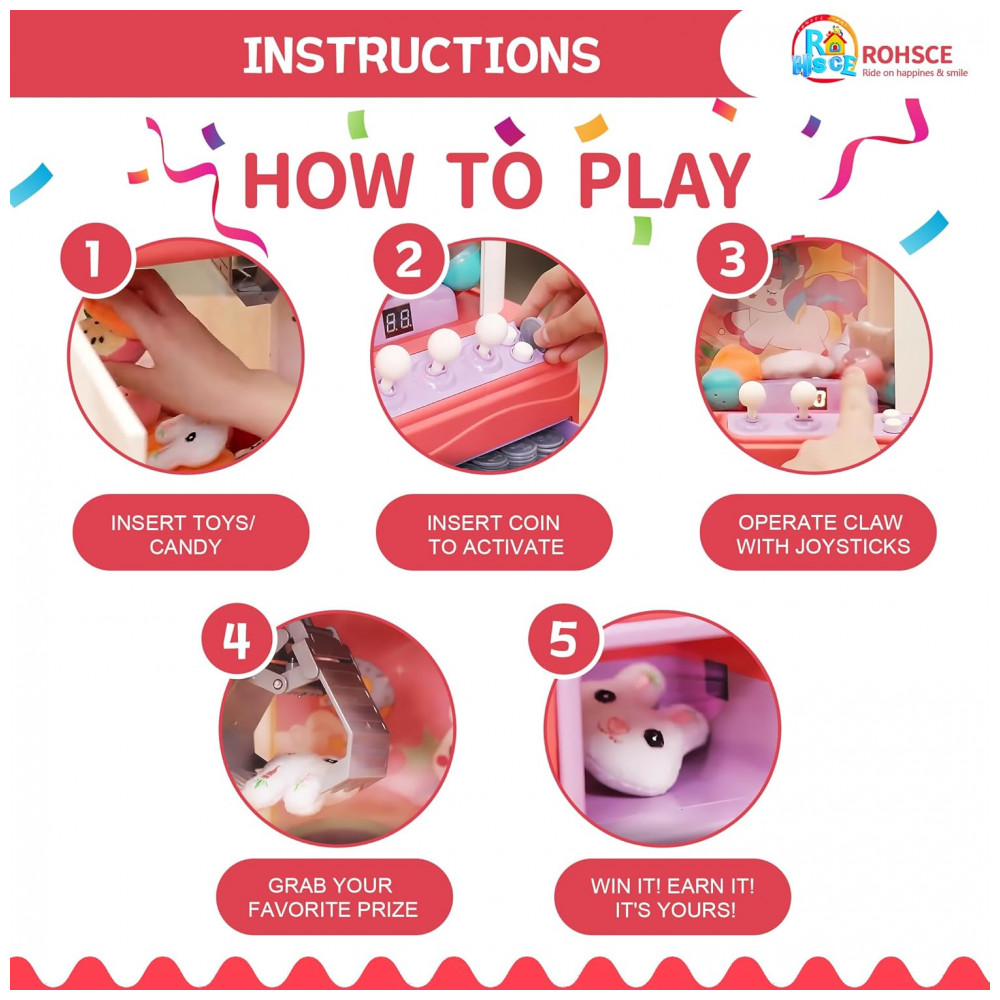 INSTRUCTIONS

ROHSCE
ROHSCE
Ride on happines & smile

HOW TO PLAY

1
INSERT TOYS/ CANDY

2
88
INSERT COIN TO ACTIVATE

3
OPERATE CLAW WITH JOYSTICKS

4
GRAB YOUR FAVORITE PRIZE

5
WIN IT! EARN IT! IT'S YOURS!