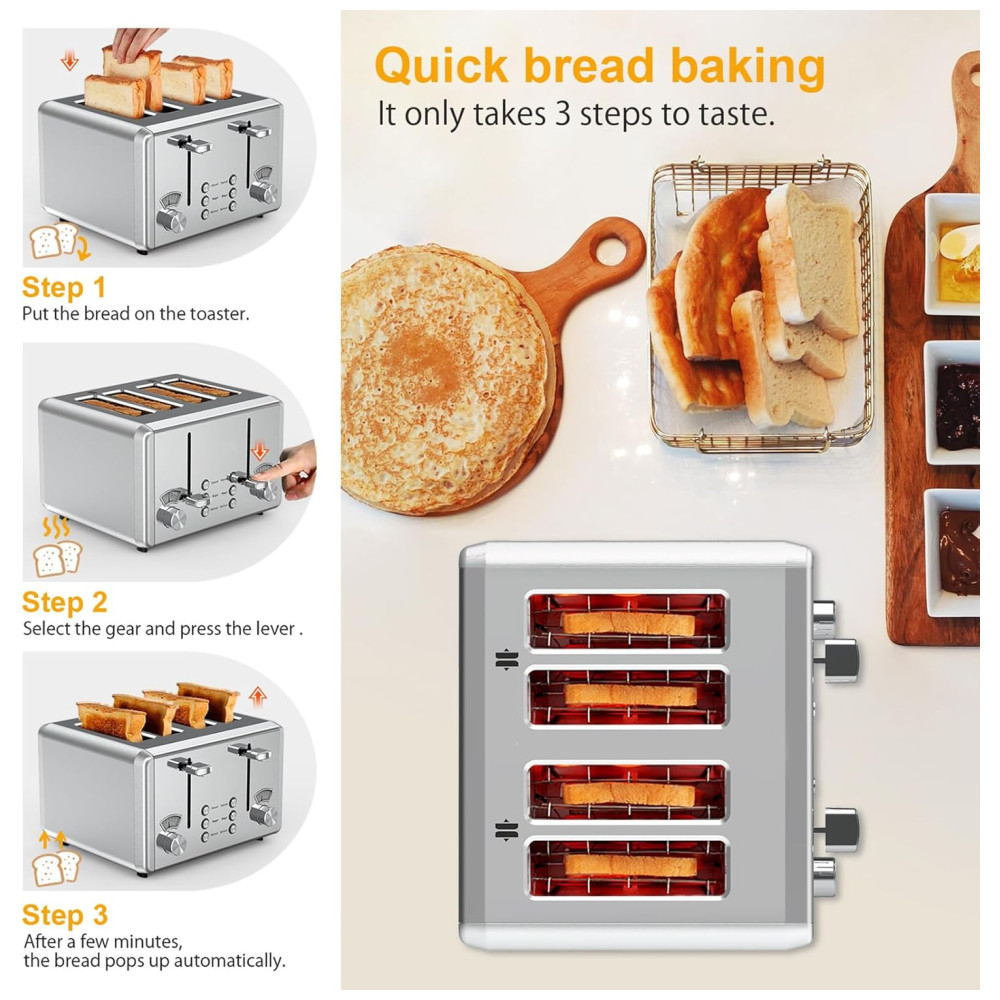 Step 1
Put the bread on the toaster.

Step 2
Select the gear and press the lever .

Step 3
After a few minutes, the bread pops up automatically.

Quick bread baking
It only takes 3 steps to taste.