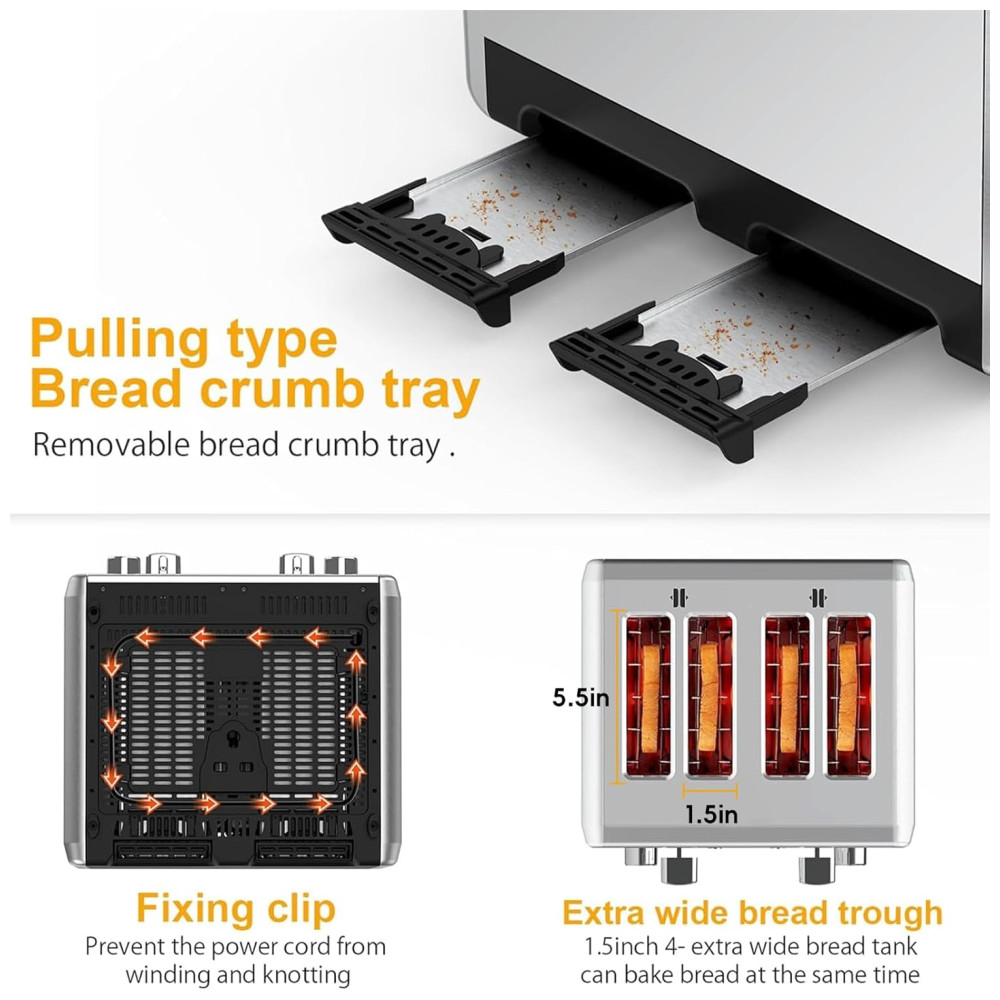 Pulling type
Bread crumb tray

Removable bread crumb tray .

5.5in

1.5in

Fixing clip

Prevent the power cord from winding and knotting

Extra wide bread trough

1.5inch 4- extra wide bread tank can bake bread at the same time