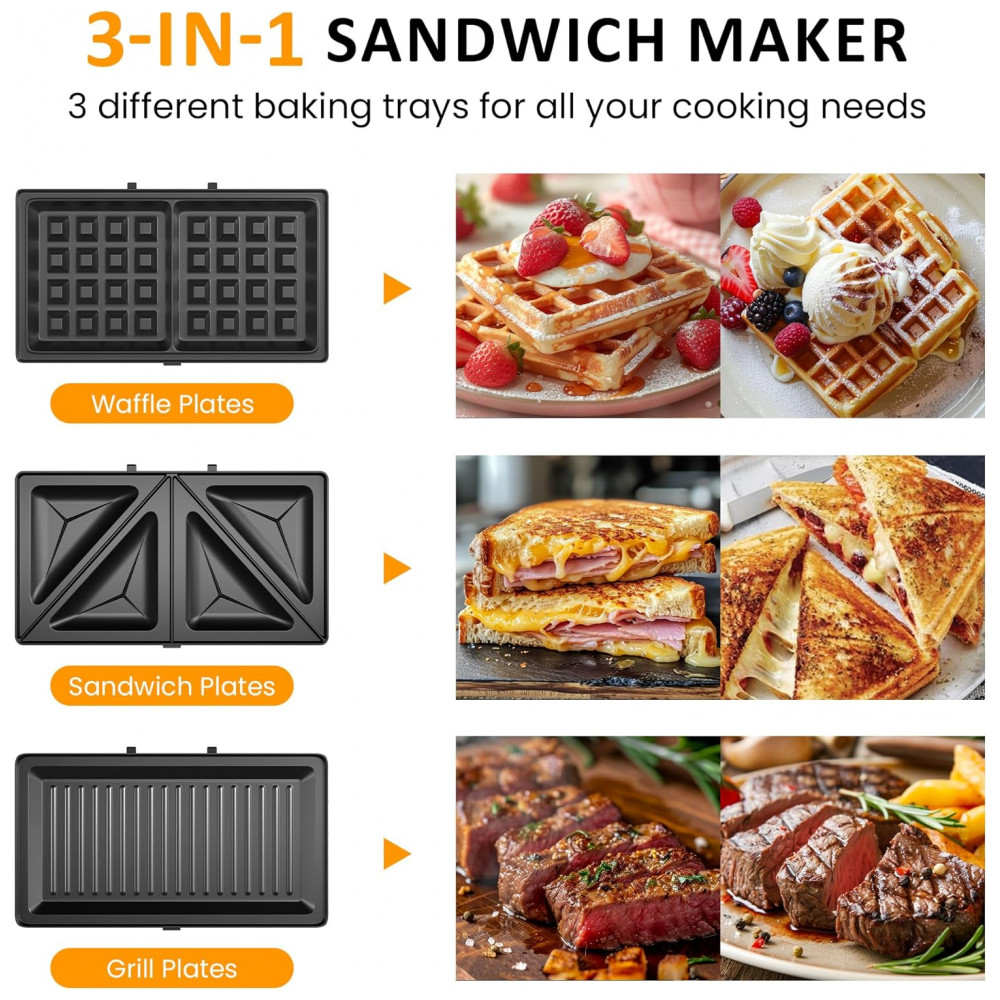 3-IN-1 SANDWICH MAKER

3 different baking trays for all your cooking needs

Waffle Plates

Sandwich Plates

Grill Plates