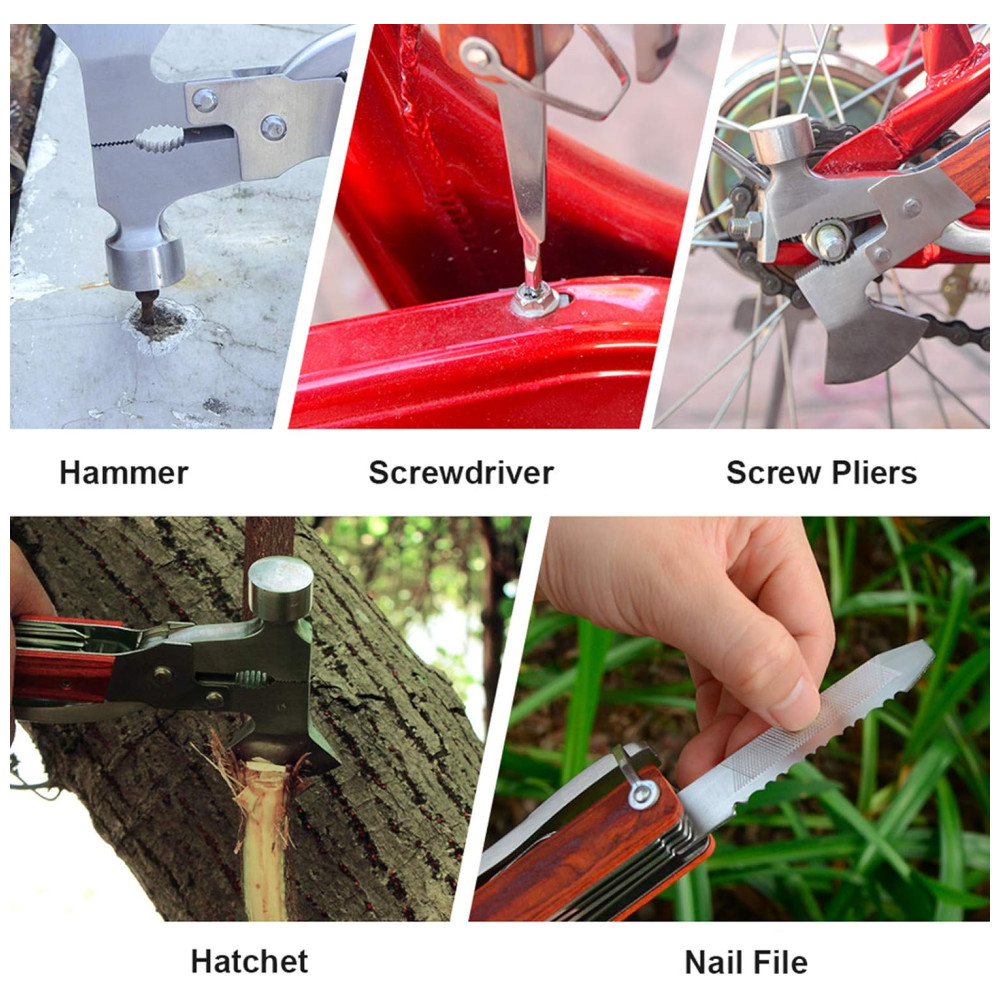 Hammer

Screwdriver

Screw Pliers

Hatchet

Nail File