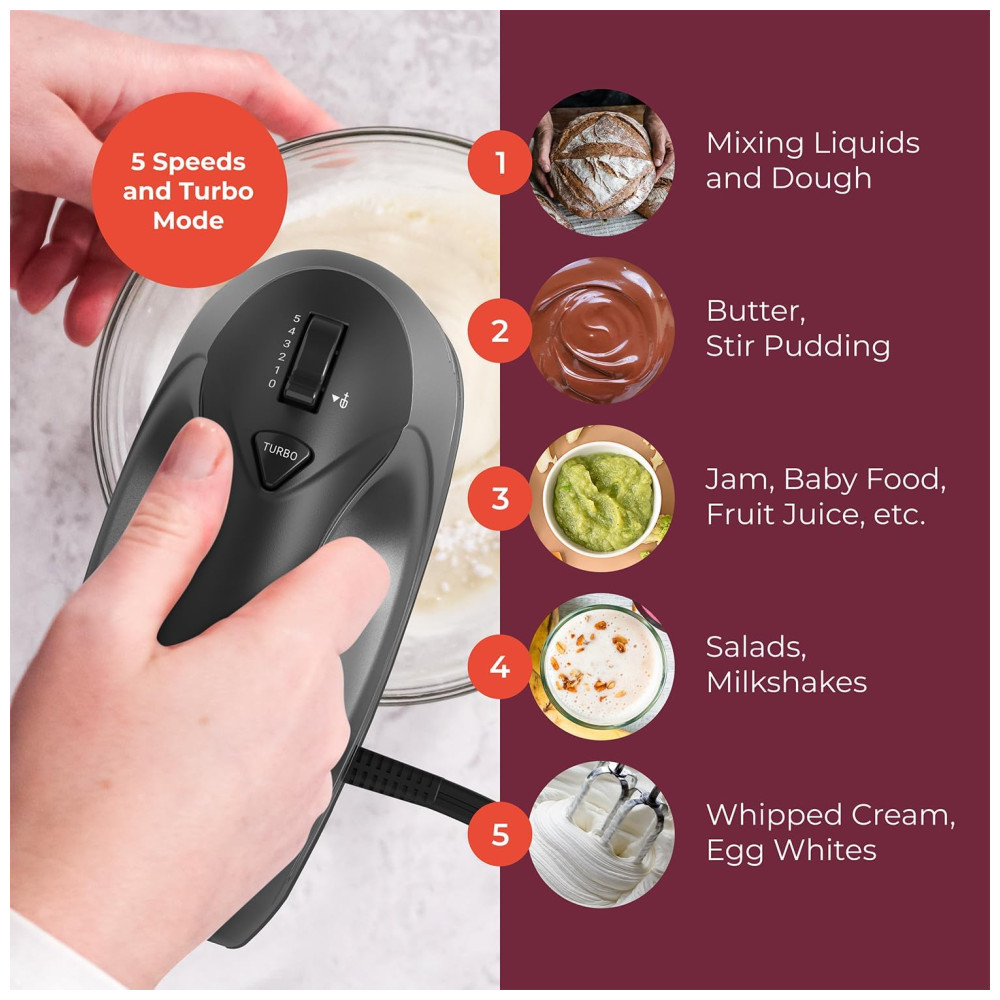 5 Speeds and Turbo Mode

5
4
3
2
1
0

TURBO

1 Mixing Liquids and Dough

2 Butter, Stir Pudding

3 Jam, Baby Food, Fruit Juice, etc.

4 Salads, Milkshakes

5 Whipped Cream, Egg Whites