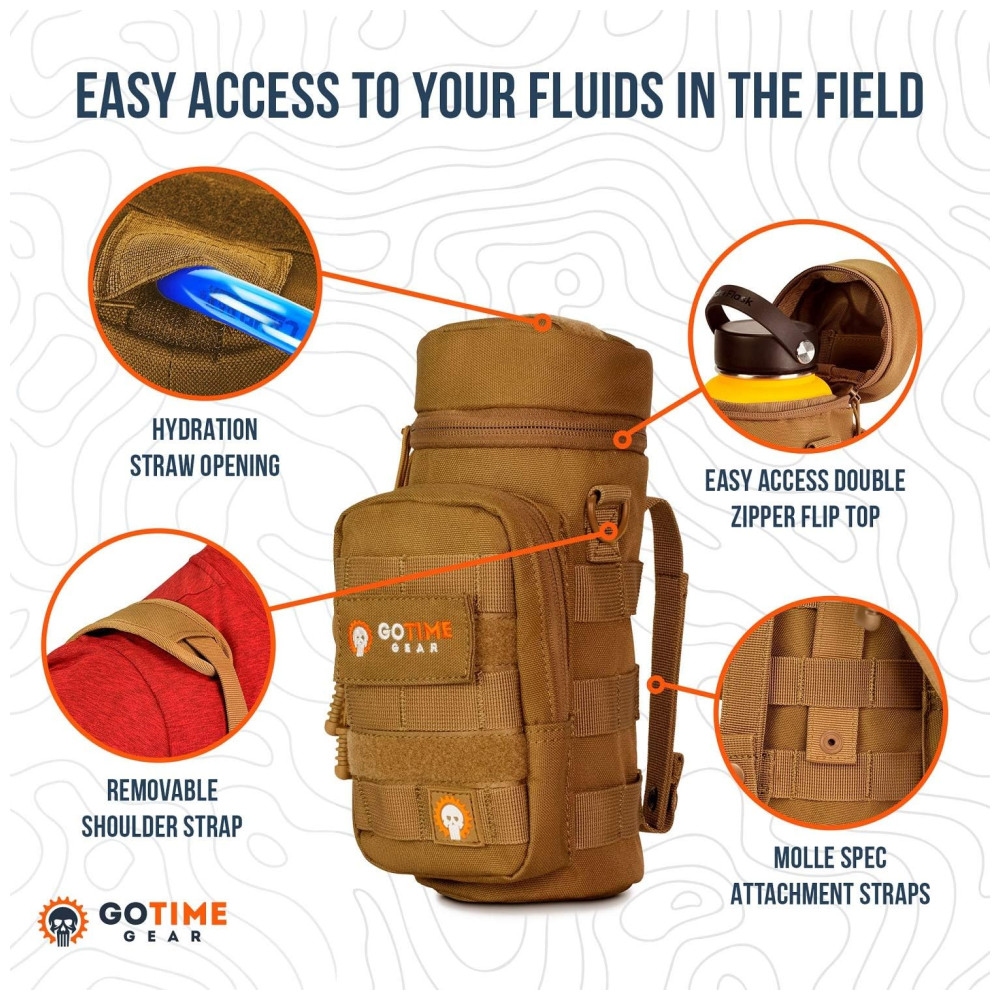 EASY ACCESS TO YOUR FLUIDS IN THE FIELD

HYDRATION STRAW OPENING

EASY ACCESS DOUBLE ZIPPER FLIP TOP

GOTIME GEAR

REMOVABLE SHOULDER STRAP

MOLLE SPEC ATTACHMENT STRAPS

GOTIME GEAR