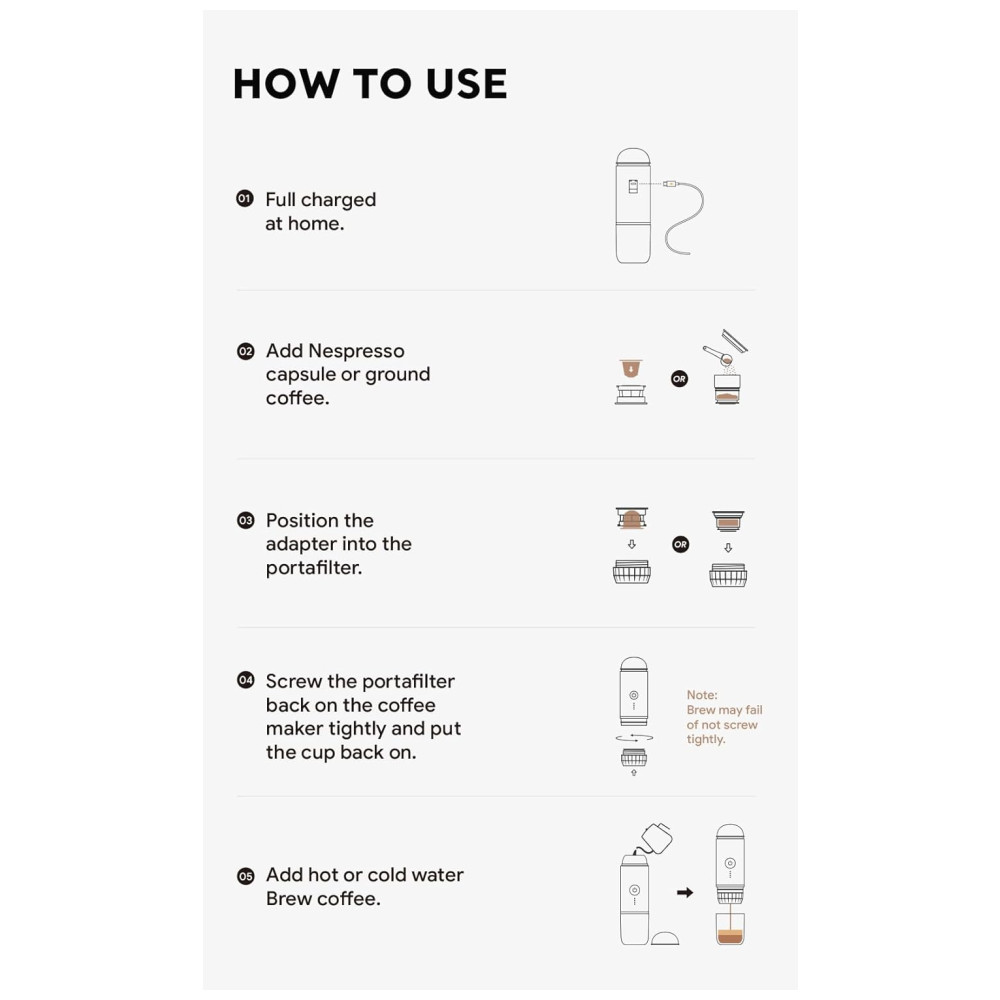 HOW TO USE

01 Full charged at home.

02 Add Nespresso capsule or ground coffee.

OR

03 Position the adapter into the portafilter.

OR

04 Screw the portafilter back on the coffee maker tightly and put the cup back on.

Note: Brew may fail of not screw tightly.

05 Add hot or cold water Brew coffee.