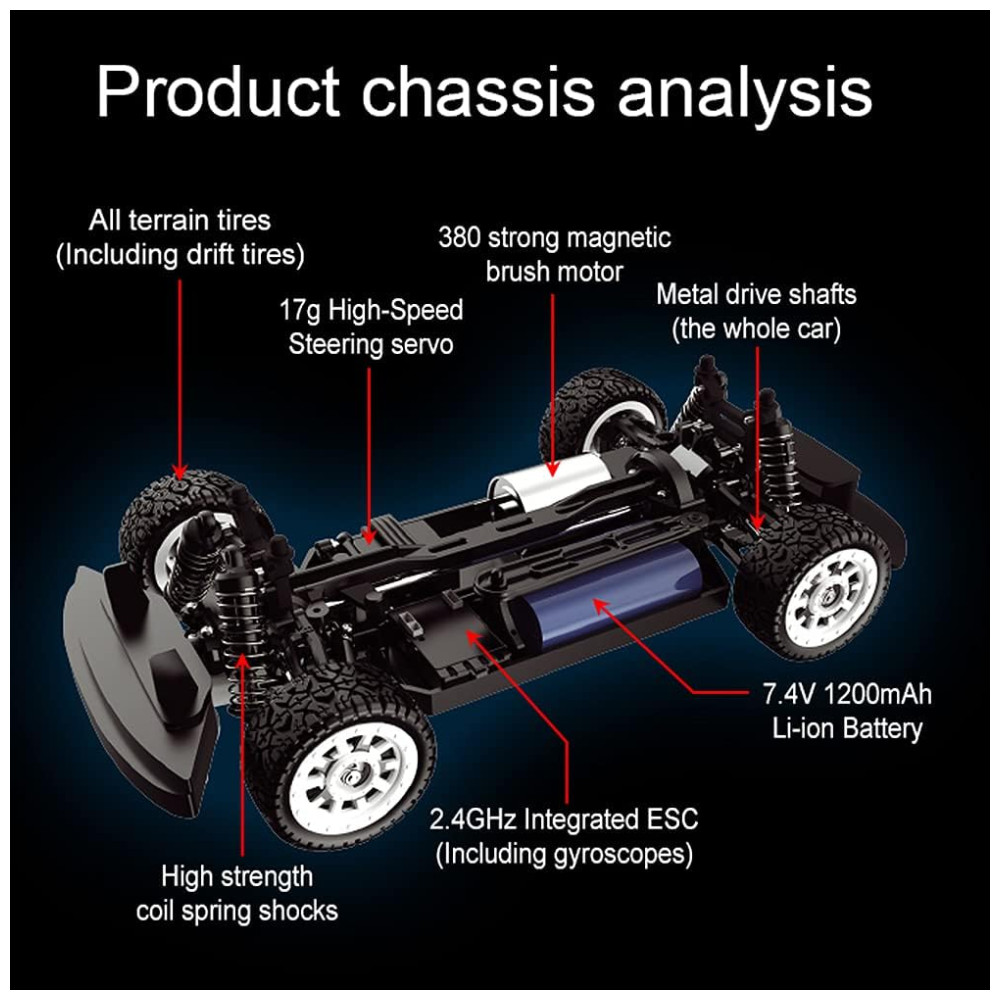 Product chassis analysis

All terrain tires
(Including drift tires)

380 strong magnetic
brush motor

17g High-Speed
Steering servo

Metal drive shafts
(the whole car)

7.4V 1200mAh
Li-ion Battery

2.4GHz Integrated ESC
(Including gyroscopes)

High strength
coil spring shocks