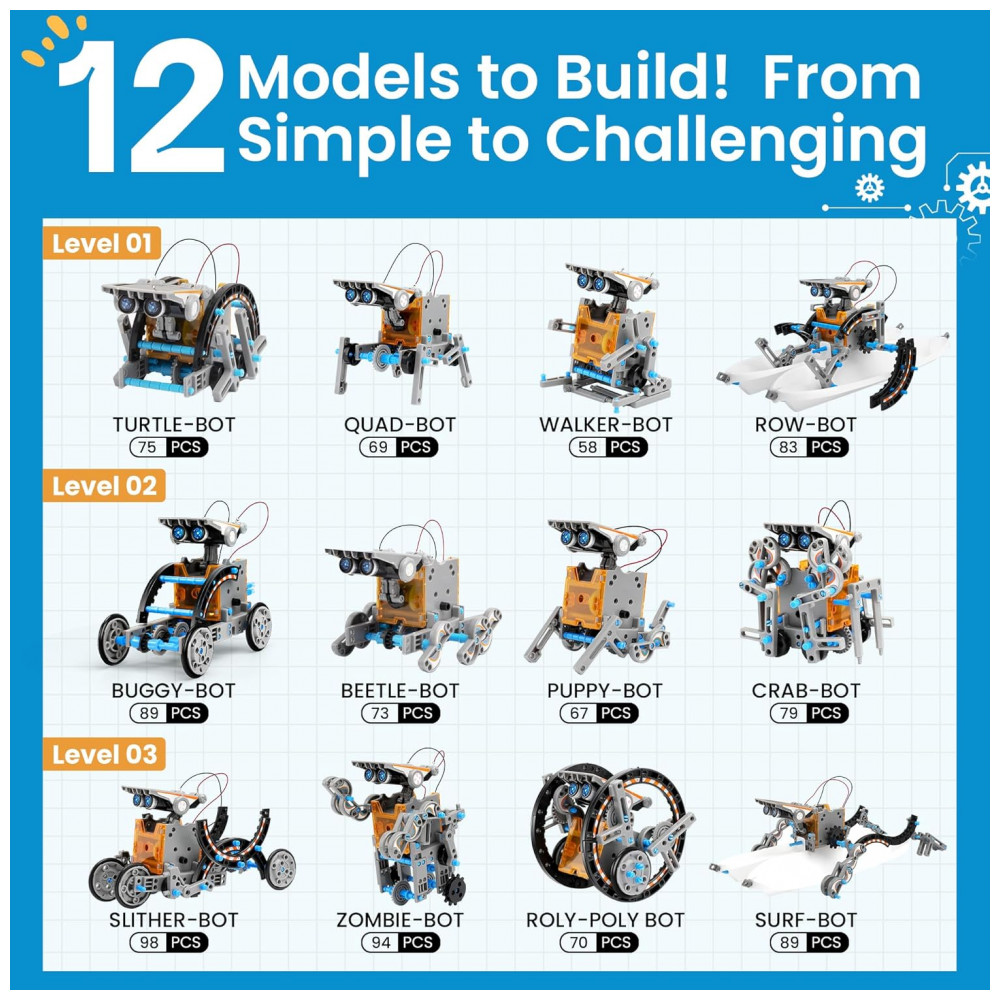 12 Models to Build! From Simple to Challenging

Level 01

TURTLE-BOT
75 PCS

QUAD-BOT
69 PCS

WALKER-BOT
58 PCS

ROW-BOT
83 PCS

Level 02

BUGGY-BOT
89 PCS

BEETLE-BOT
73 PCS

PUPPY-BOT
67 PCS

CRAB-BOT
79 PCS

Level 03

SLITHER-BOT
98 PCS

ZOMBIE-BOT
94 PCS

ROLY-POLY BOT
70 PCS

SURF-BOT
89 PCS