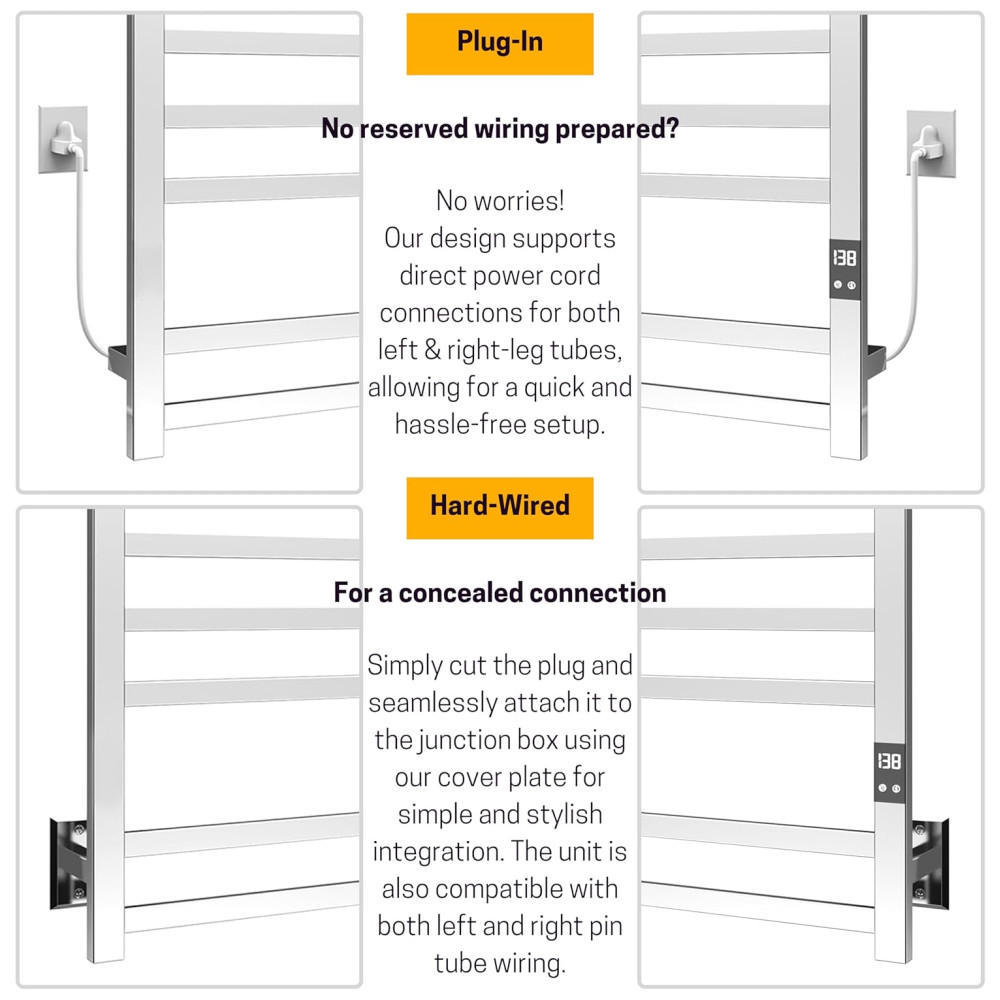 Plug-In

No reserved wiring prepared?

No worries!
Our design supports direct power cord connections for both left & right-leg tubes, allowing for a quick and hassle-free setup.

138

Hard-Wired

For a concealed connection

Simply cut the plug and seamlessly attach it to the junction box using our cover plate for simple and stylish integration. The unit is also compatible with both left and right pin tube wiring.

138